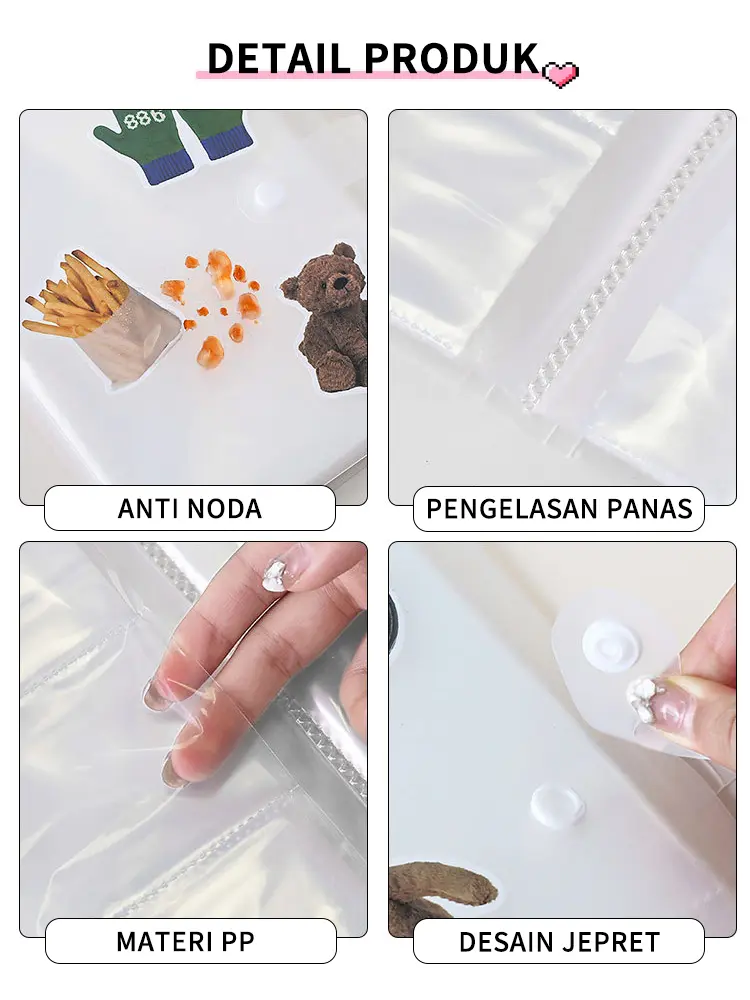 DETAIL PRODUK

886

ANTI NODA

PENGELASAN PANAS

MATERI PP

DESAIN JEPRET