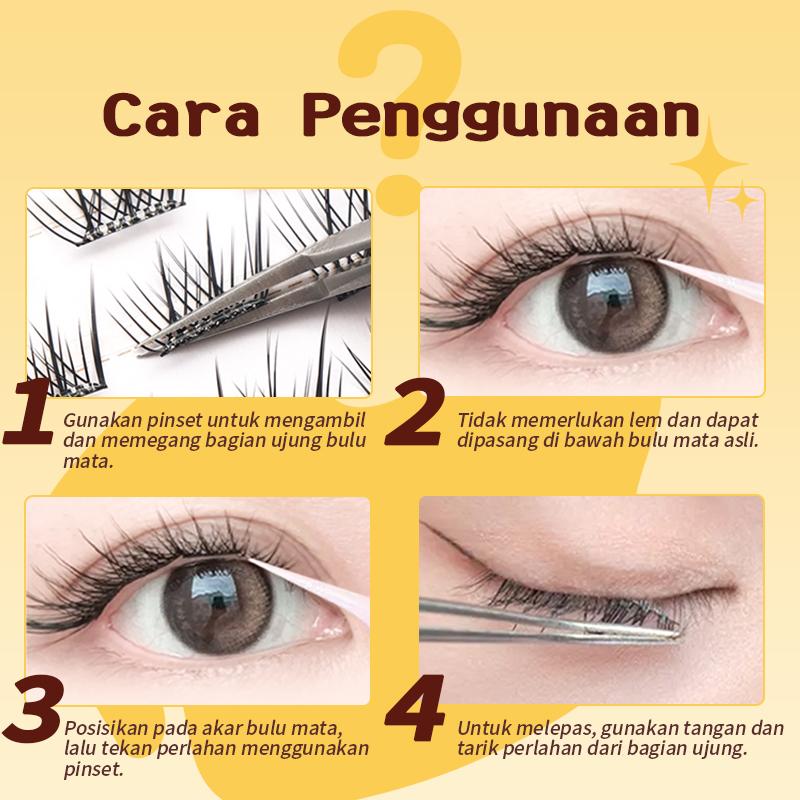 Cara Penggunaan

1 Gunakan pinset untuk mengambil dan memegang bagian ujung bulu mata.

2 Tidak memerlukan lem dan dapat dipasang di bawah bulu mata asli.

3 Posisikan pada akar bulu mata, lalu tekan perlahan menggunakan pinset.

4 Untuk melepas, gunakan tangan dan tarik perlahan dari bagian ujung.