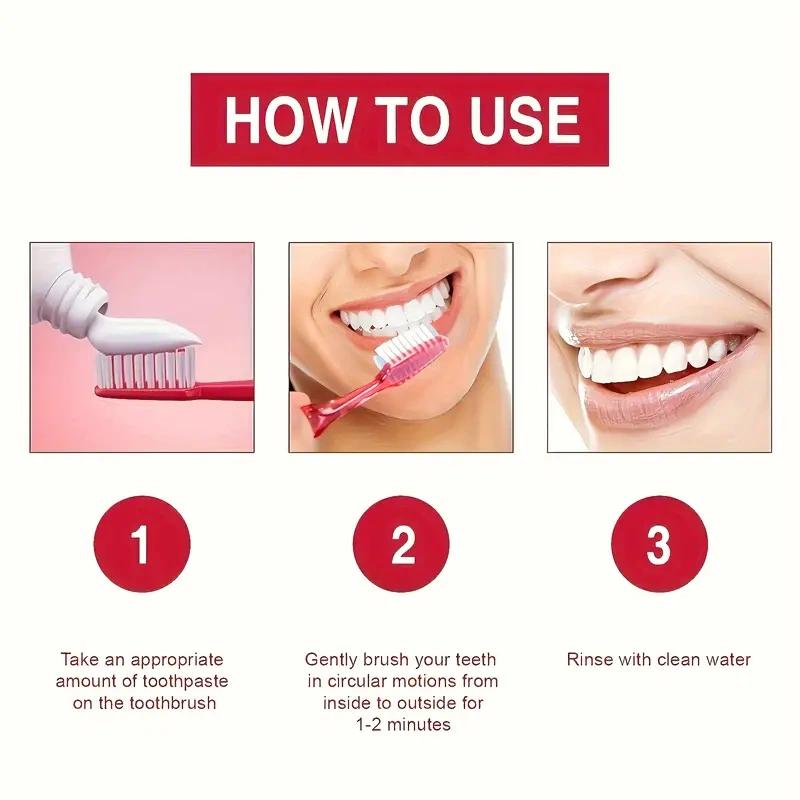 HOW TO USE

1

Take an appropriate amount of toothpaste on the toothbrush

2

Gently brush your teeth in circular motions from inside to outside for 1-2 minutes

3

Rinse with clean water