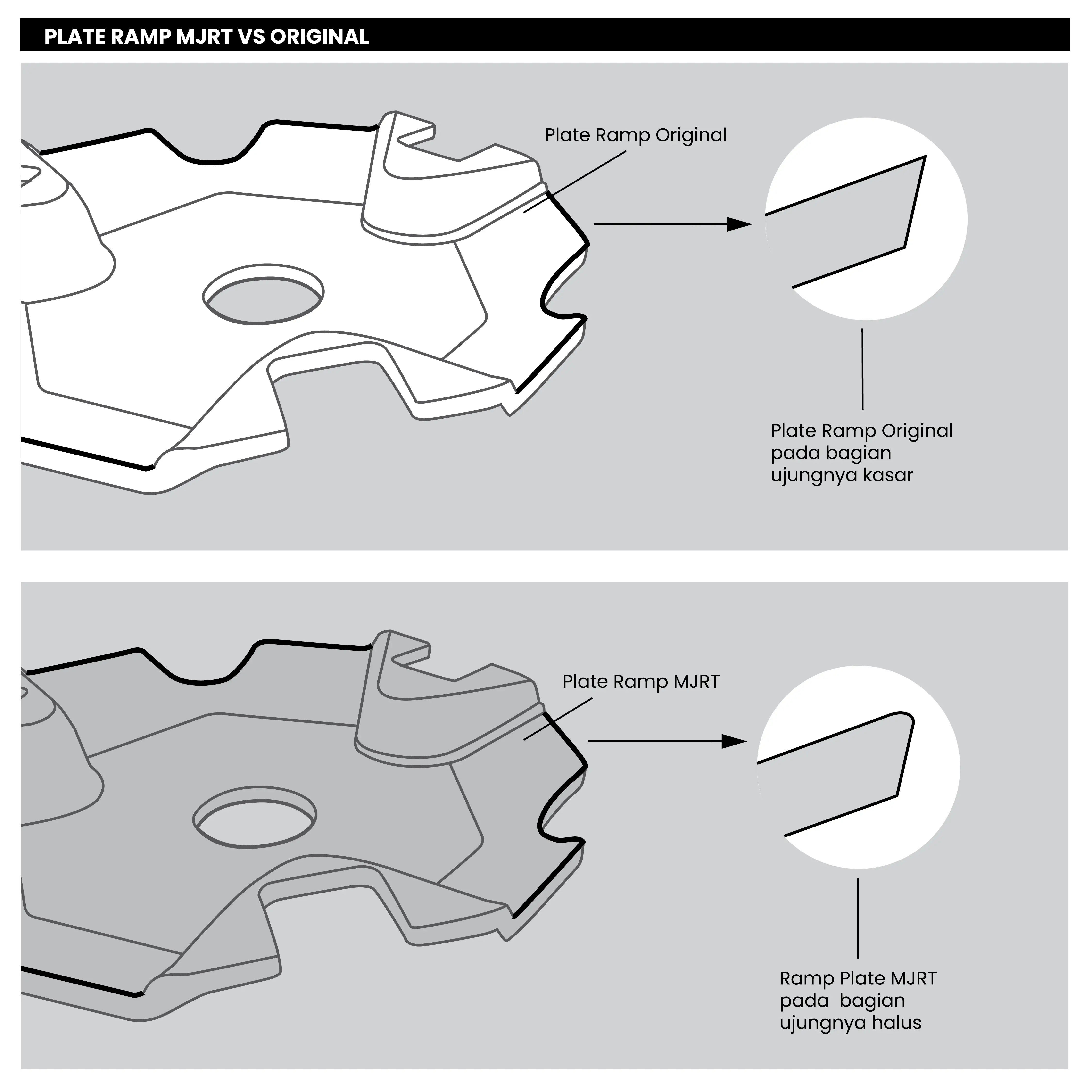 PLATE RAMP MJRT VS ORIGINAL

Plate Ramp Original

Plate Ramp Original pada bagian ujungnya kasar

Plate Ramp MJRT

Ramp Plate MJRT pada bagian ujungnya halus