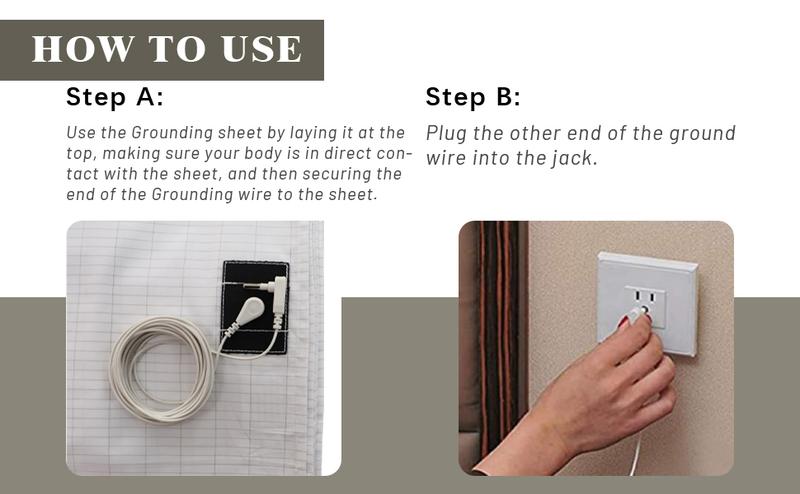 HOW TO USE

Step A:

Use the Grounding sheet by laying it at the top, making sure your body is in direct contact with the sheet, and then securing the end of the Grounding wire to the sheet.

Step B:

Plug the other end of the ground wire into the jack.