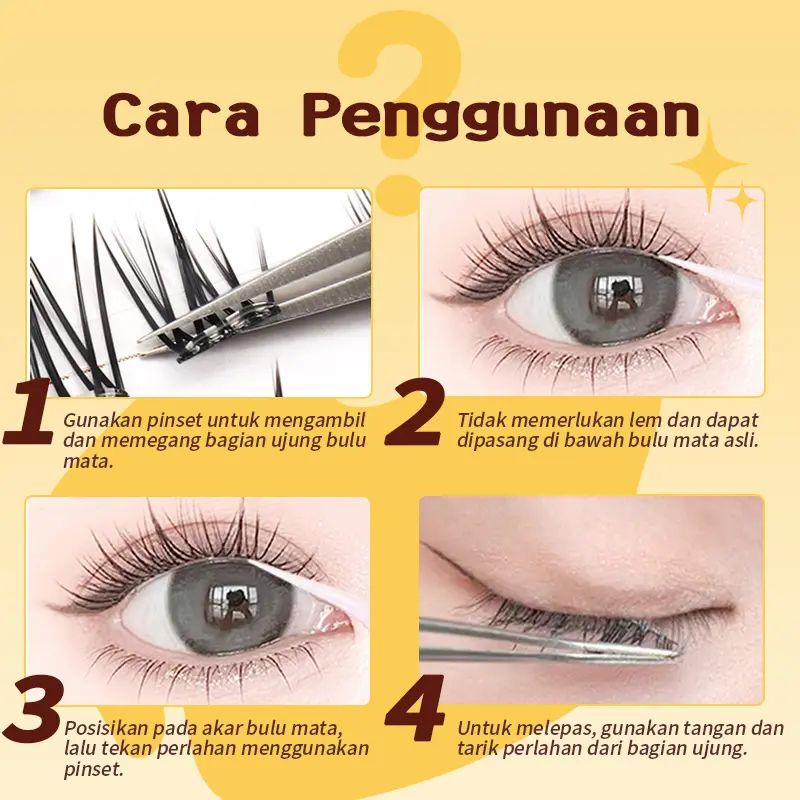 Cara Penggunaan

1 Gunakan pinset untuk mengambil dan memegang bagian ujung bulu mata.

2 Tidak memerlukan lem dan dapat dipasang di bawah bulu mata asli.

3 Posisikan pada akar bulu mata, lalu tekan perlahan menggunakan pinset.

4 Untuk melepas, gunakan tangan dan tarik perlahan dari bagian ujung.