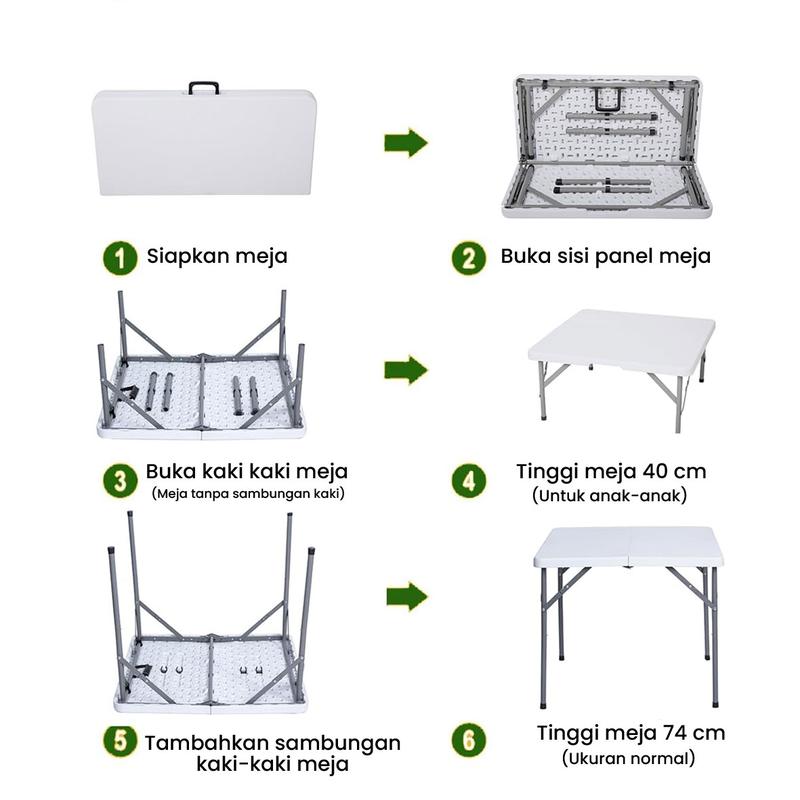 1 Siapkan meja

2 Buka sisi panel meja

3 Buka kaki kaki meja
(Meja tanpa sambungan kaki)

4 Tinggi meja 40 cm
(Untuk anak-anak)

5 Tambahkan sambungan kaki-kaki meja

6 Tinggi meja 74 cm
(Ukuran normal)