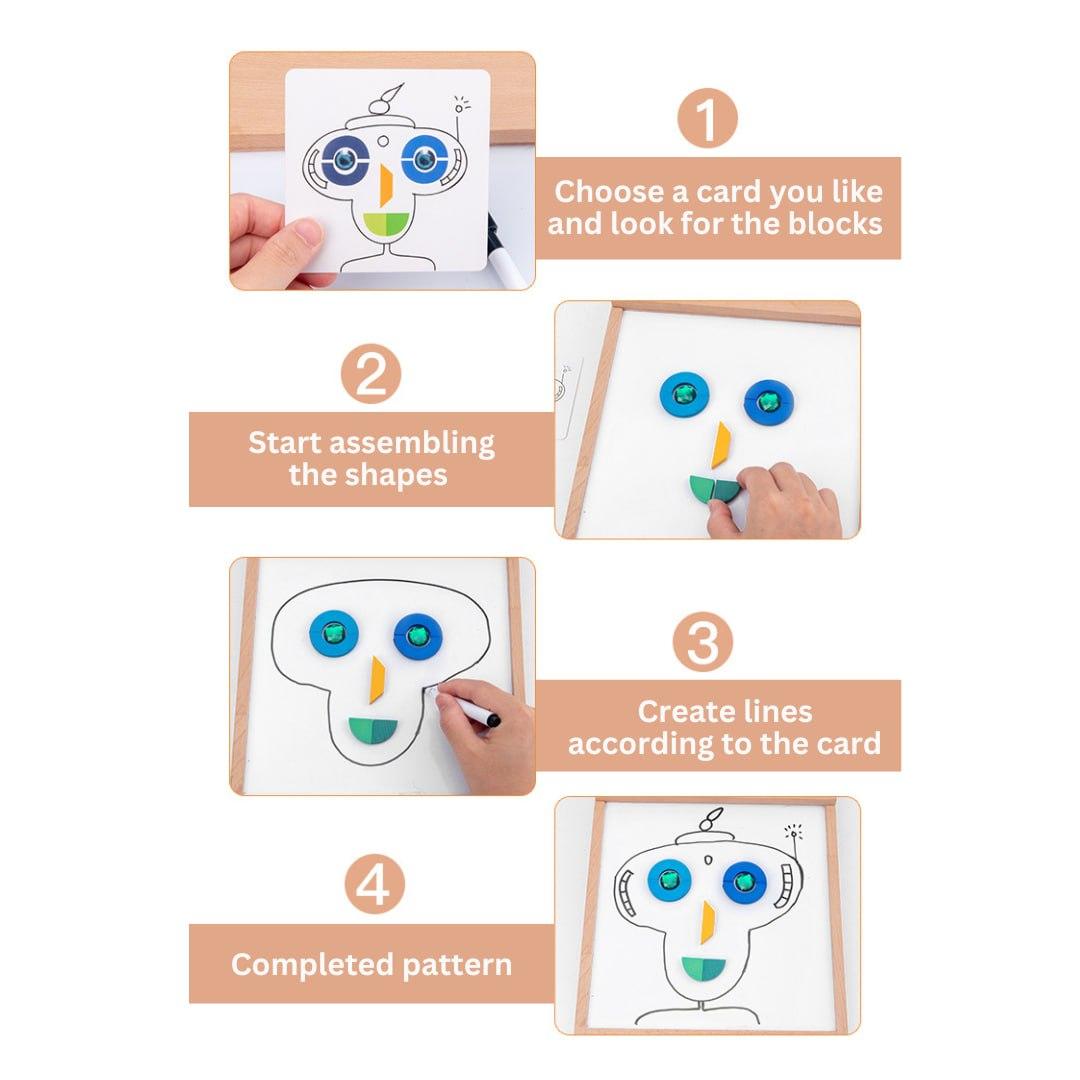 1

Choose a card you like and look for the blocks

2

Start assembling the shapes

3

Create lines according to the card

4

Completed pattern