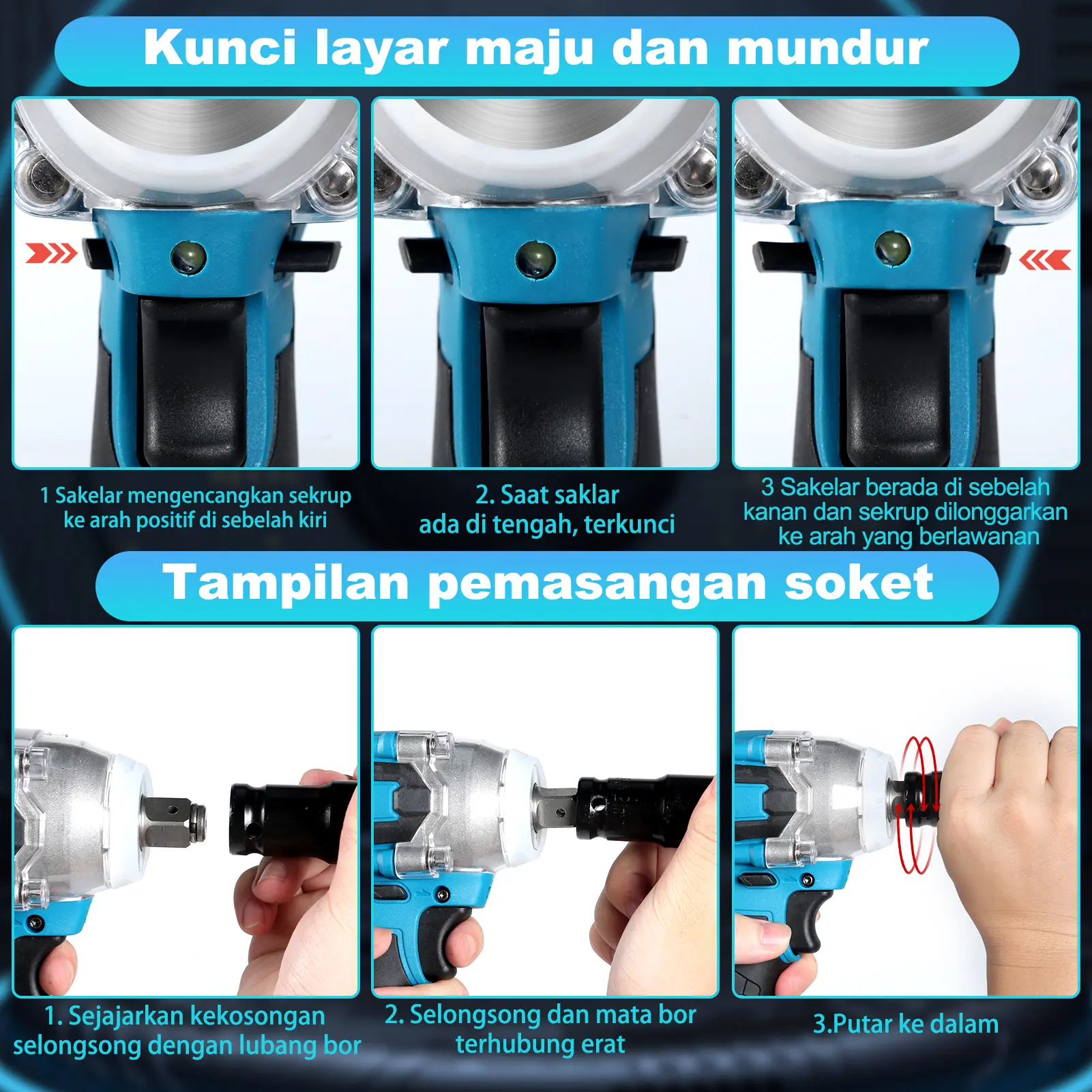 Kunci layar maju dan mundur

1 Sakelar mengencangkan sekrup ke arah positif di sebelah kiri

2. Saat saklar ada di tengah, terkunci

3 Sakelar berada di sebelah kanan dan sekrup dilonggarkan ke arah yang berlawanan

Tampilan pemasangan soket

1. Sejajarkan kekosongan selongsong dengan lubang bor

2. Selongsong dan mata bor terhubung erat

3.Putar ke dalam