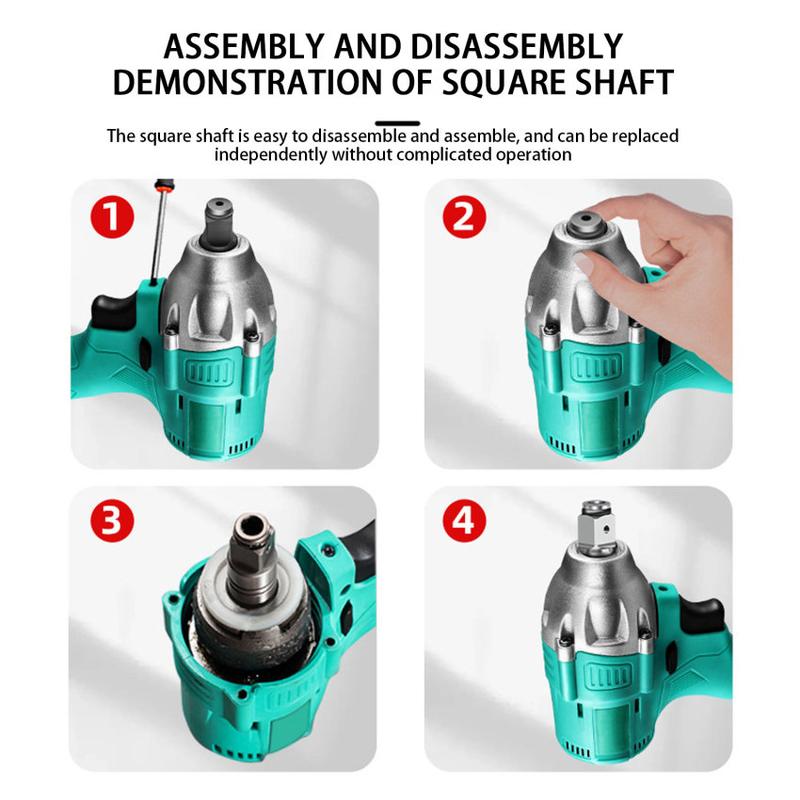 ASSEMBLY AND DISASSEMBLY DEMONSTRATION OF SQUARE SHAFT

The square shaft is easy to disassemble and assemble, and can be replaced independently without complicated operation

1

2

3

4