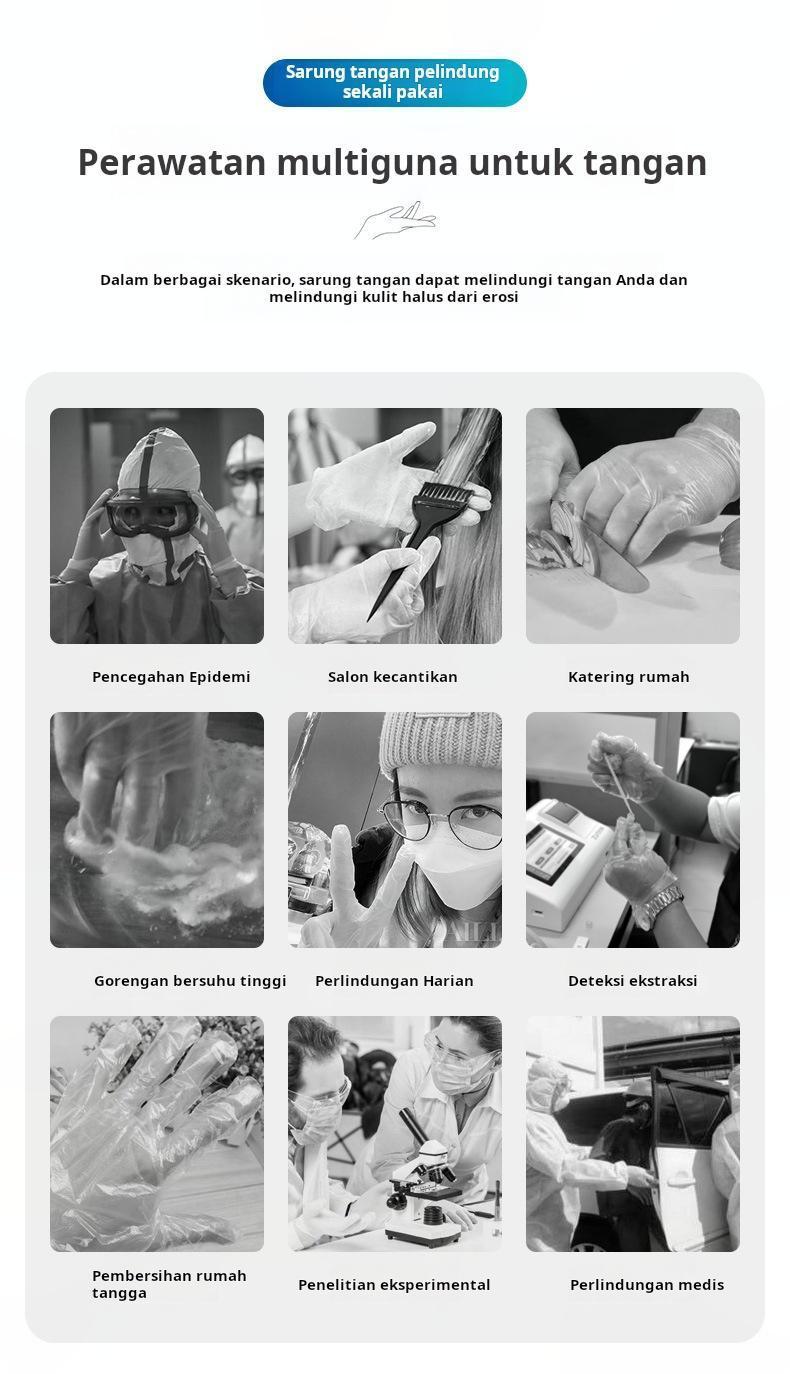 Sarung tangan pelindung sekali pakai

Perawatan multiguna untuk tangan

Dalam berbagai skenario, sarung tangan dapat melindungi tangan Anda dan melindungi kulit halus dari erosi

Pencegahan Epidemi

Salon kecantikan

Katering rumah

Gorengan bersuhu tinggi

Perlindungan Harian

Deteksi ekstraksi

Pembersihan rumah tangga

Penelitian eksperimental

Perlindungan medis