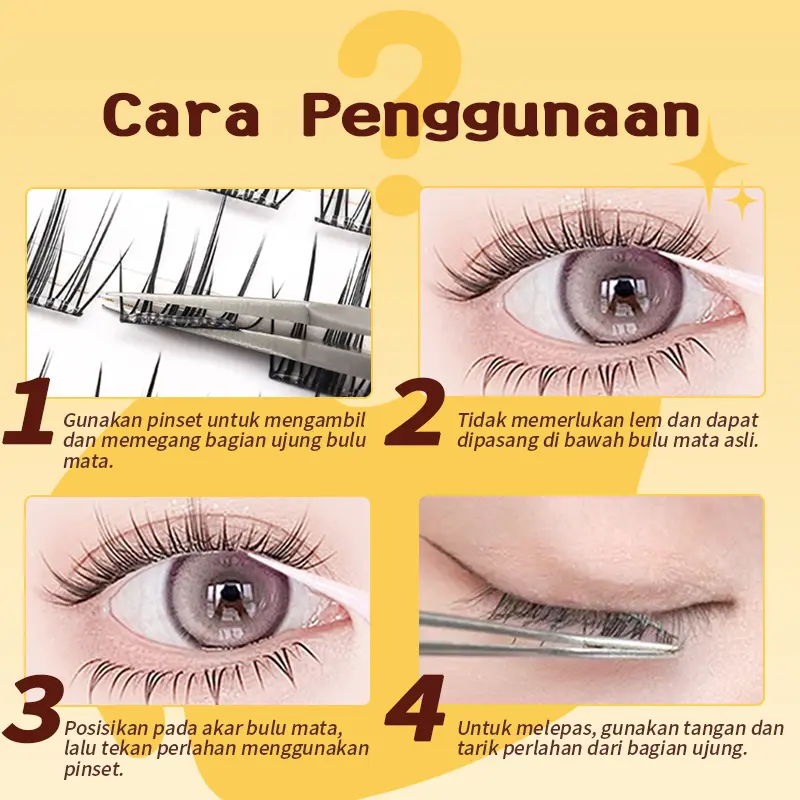 Cara Penggunaan

1 Gunakan pinset untuk mengambil dan memegang bagian ujung bulu mata.

2 Tidak memerlukan lem dan dapat dipasang di bawah bulu mata asli.

3 Posisikan pada akar bulu mata, lalu tekan perlahan menggunakan pinset.

4 Untuk melepas, gunakan tangan dan tarik perlahan dari bagian ujung.