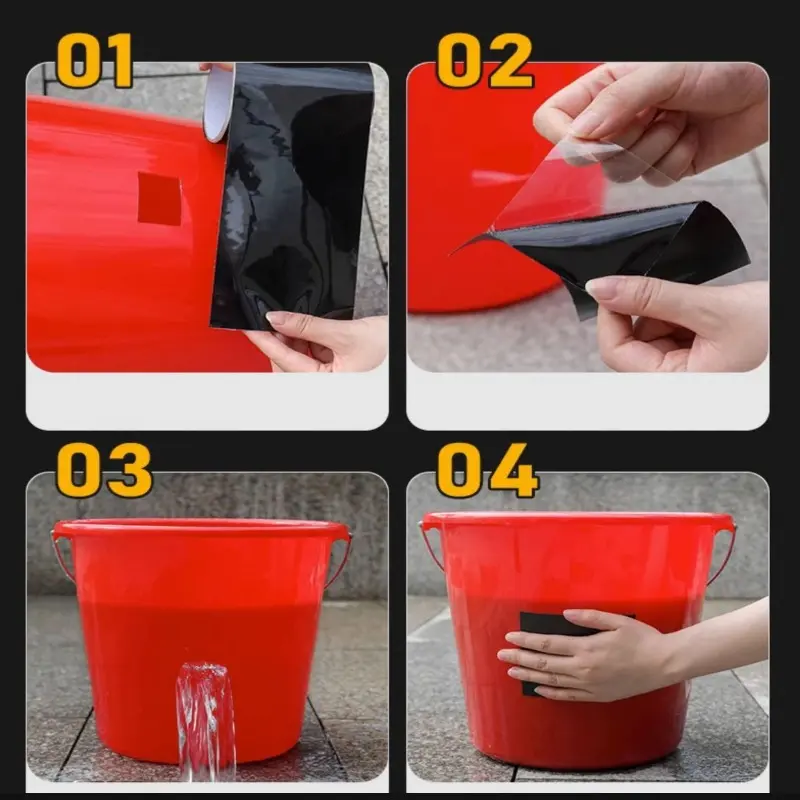 01

02

03

04