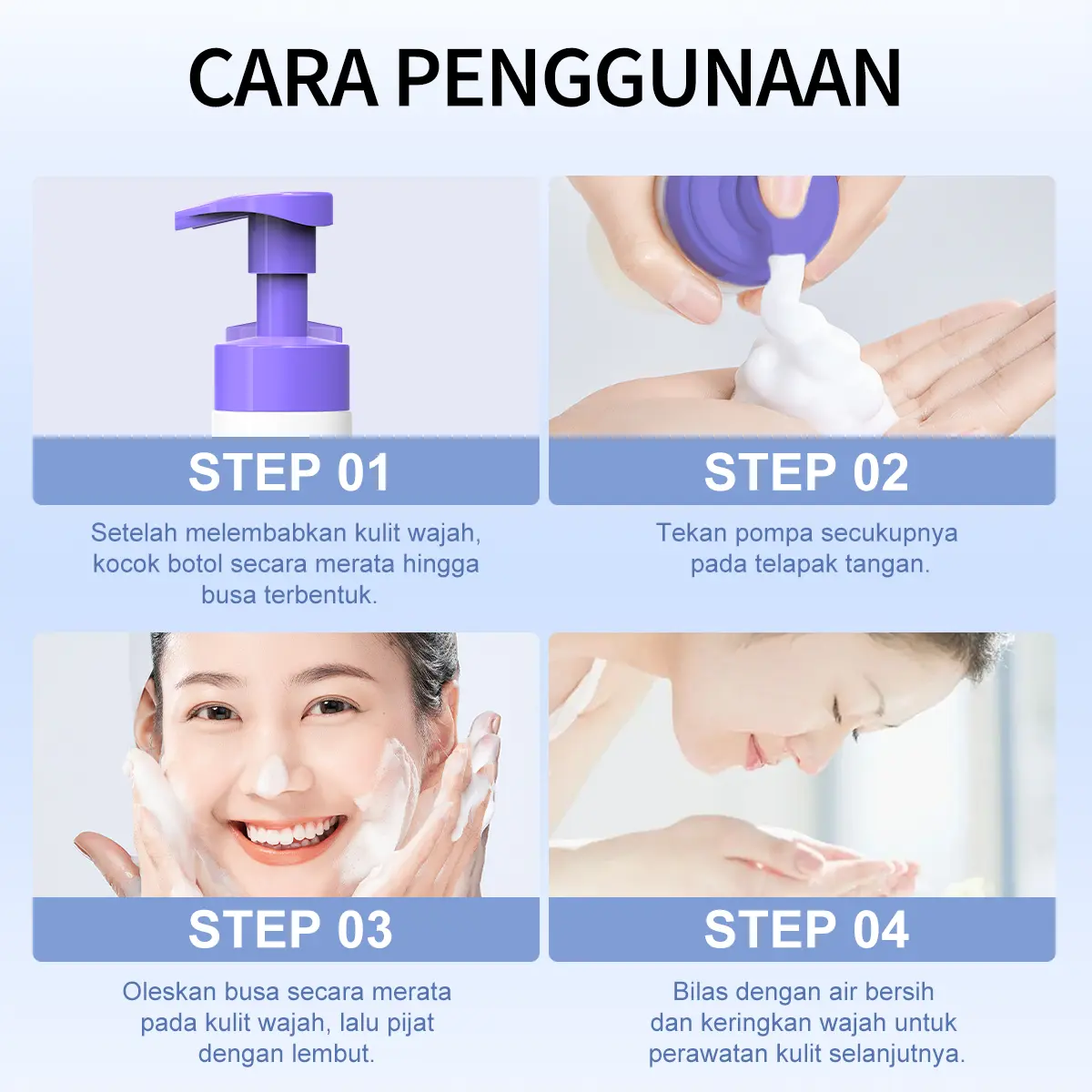 CARA PENGGUNAAN

STEP 01

Setelah melembabkan kulit wajah, kocok botol secara merata hingga busa terbentuk.

STEP 02

Tekan pompa secukupnya pada telapak tangan.

STEP 03

Oleskan busa secara merata pada kulit wajah, lalu pijat dengan lembut.

STEP 04

Bilas dengan air bersih dan keringkan wajah untuk perawatan kulit selanjutnya.