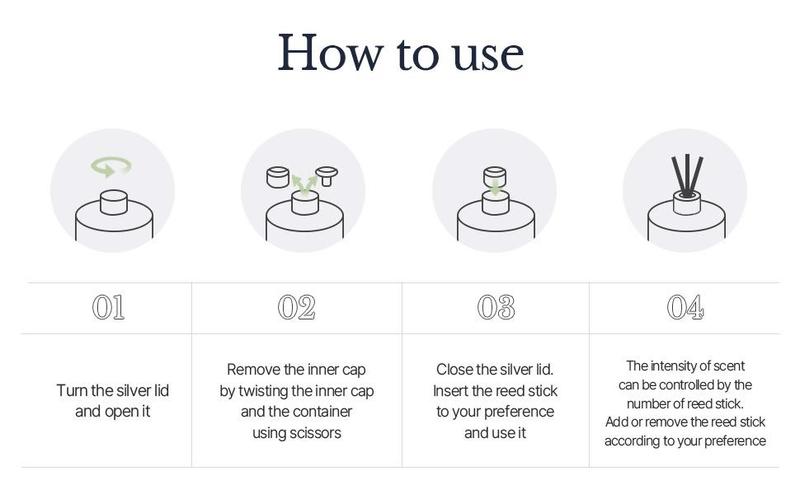 How to use

| 01 | 02 | 03 | 04 |
|---|---|---|---|
| Turn the silver lid and open it | Remove the inner cap by twisting the inner cap and the container using scissors | Close the silver lid. Insert the reed stick to your preference and use it | The intensity of scent can be controlled by the number of reed stick. Add or remove the reed stick according to your preference |