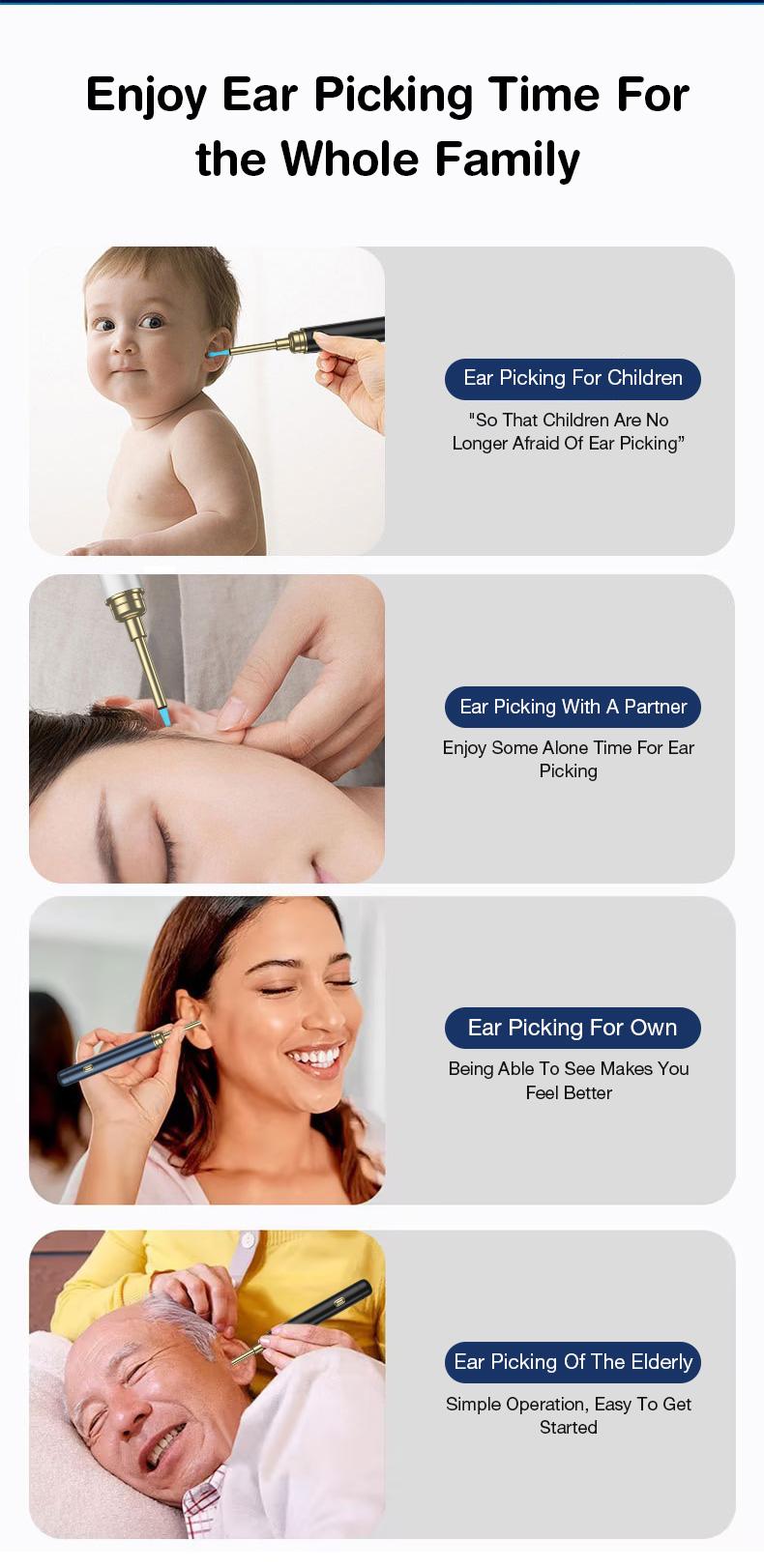 Enjoy Ear Picking Time For the Whole Family

Ear Picking For Children

"So That Children Are No Longer Afraid Of Ear Picking”

Ear Picking With A Partner

Enjoy Some Alone Time For Ear Picking

Ear Picking For Own

Being Able To See Makes You Feel Better

Ear Picking Of The Elderly

Simple Operation, Easy To Get Started