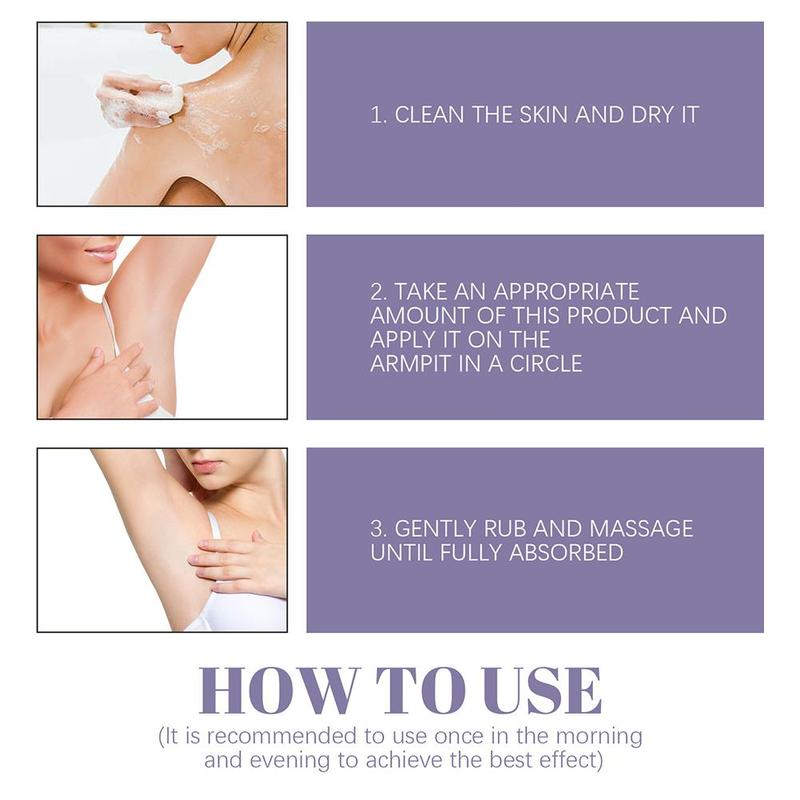 1. CLEAN THE SKIN AND DRY IT

2. TAKE AN APPROPRIATE AMOUNT OF THIS PRODUCT AND APPLY IT ON THE ARMPIT IN A CIRCLE

3. GENTLY RUB AND MASSAGE UNTIL FULLY ABSORBED

HOW TO USE

(It is recommended to use once in the morning and evening to achieve the best effect)