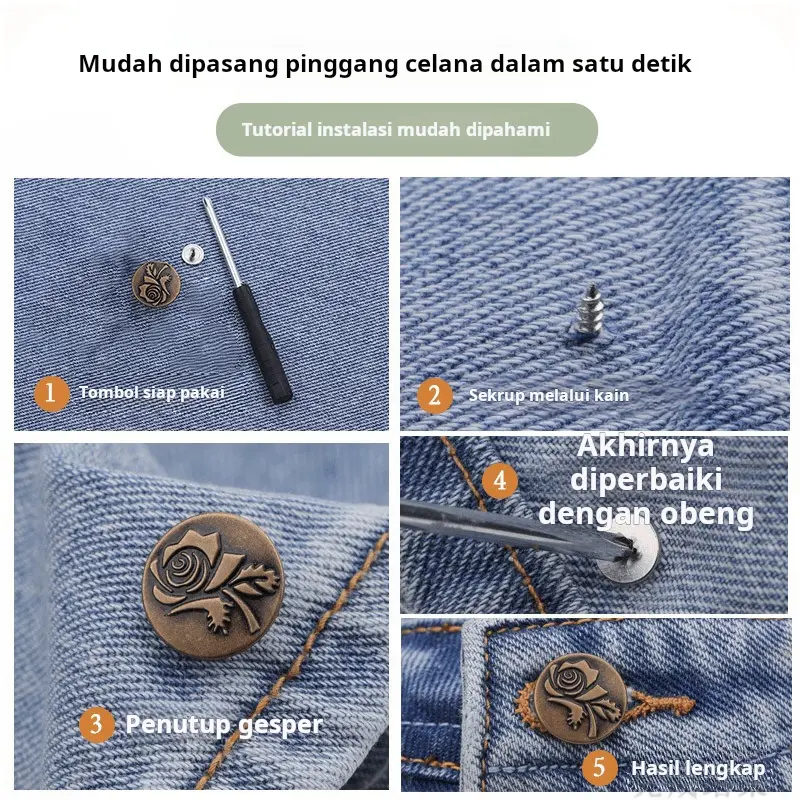 Mudah dipasang pinggang celana dalam satu detik

Tutorial instalasi mudah dipahami

1 Tombol siap pakai

2 Sekrup melalui kain

3 Penutup gesper

4 Akhirnya diperbaiki dengan obeng

5 Hasil lengkap