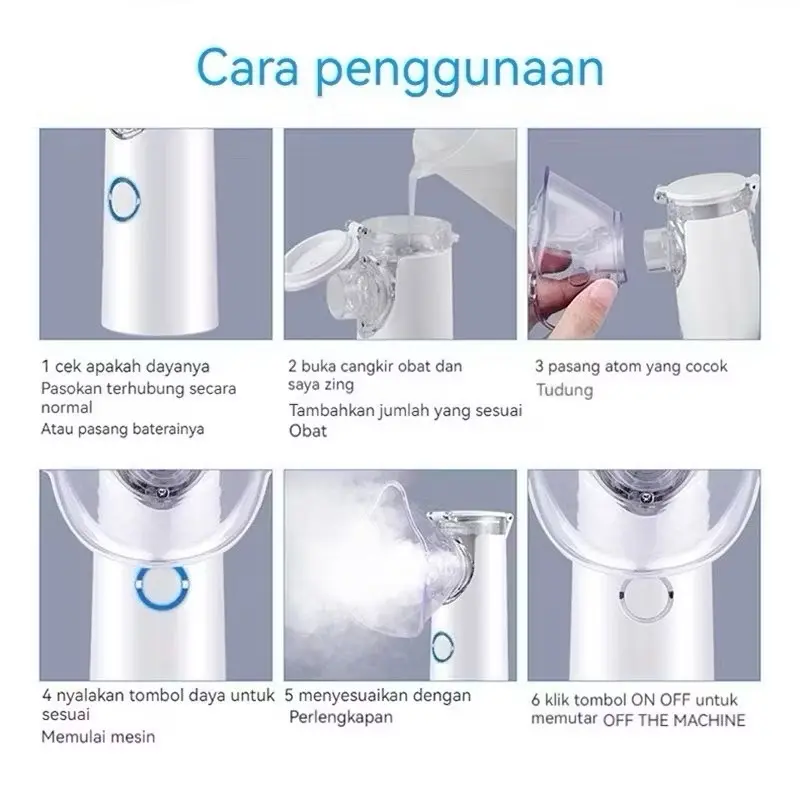 Cara penggunaan

1 cek apakah dayanya
Pasokan terhubung secara normal
Atau pasang baterainya

2 buka cangkir obat dan saya zing
Tambahkan jumlah yang sesuai Obat

3 pasang atom yang cocok
Tudung

4 nyalakan tombol daya untuk sesuai
Memulai mesin

5 menyesuaikan dengan
Perlengkapan

6 klik tombol ON OFF untuk memutar OFF THE MACHINE