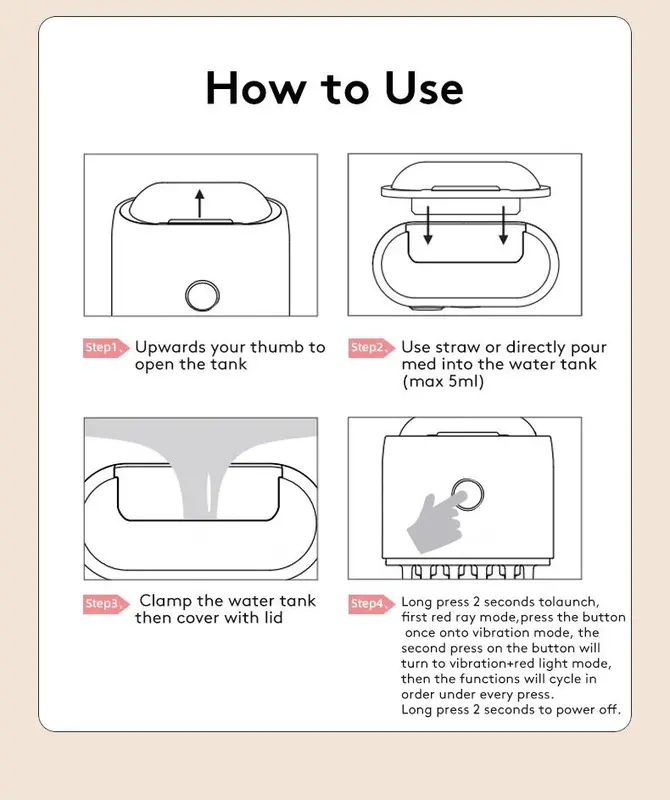 How to Use

Step1 Upwards your thumb to open the tank

Step2 Use straw or directly pour med into the water tank (max 5ml)

Step3 Clamp the water tank then cover with lid

Step4 Long press 2 seconds tolaunch, first red ray mode,press the button once onto vibration mode, the second press on the button will turn to vibration+red light mode, then the functions will cycle in order under every press.
Long press 2 seconds to power off.