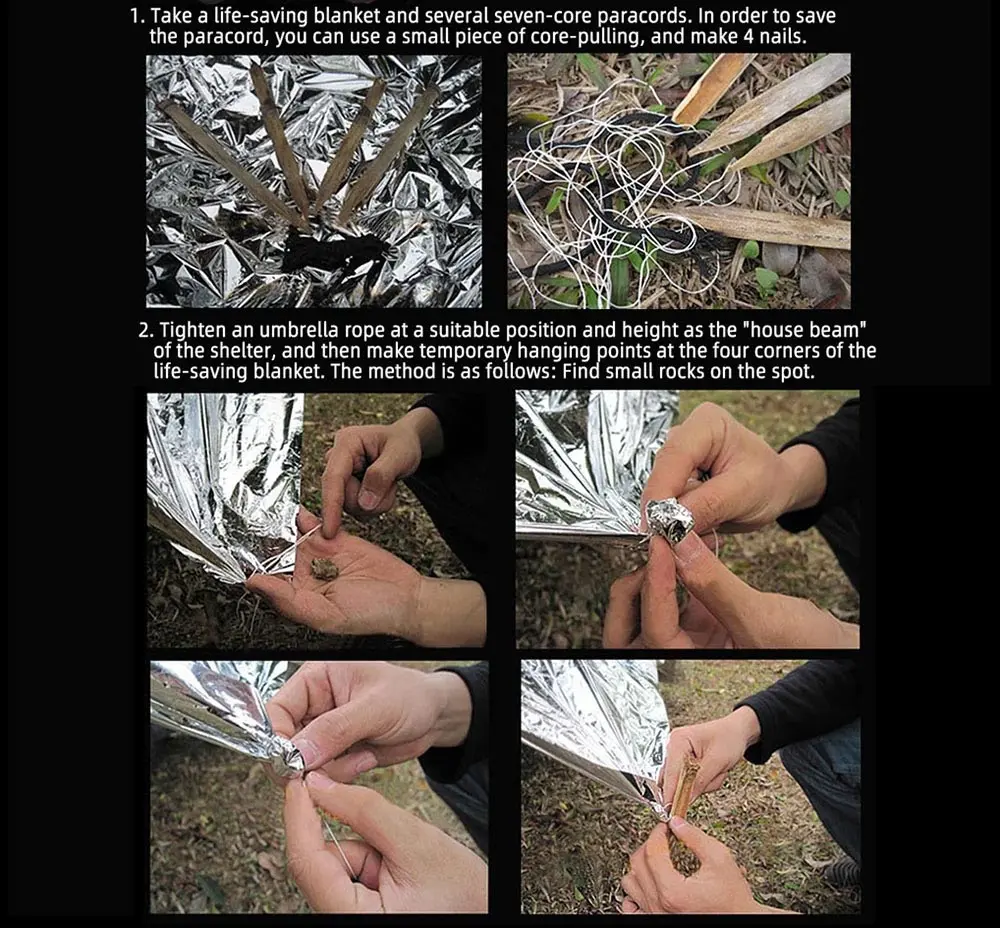 1. Take a life-saving blanket and several seven-core paracords. In order to save the paracord, you can use a small piece of core-pulling, and make 4 nails.

2. Tighten an umbrella rope at a suitable position and height as the "house beam" of the shelter, and then make temporary hanging points at the four corners of the life-saving blanket. The method is as follows: Find small rocks on the spot.