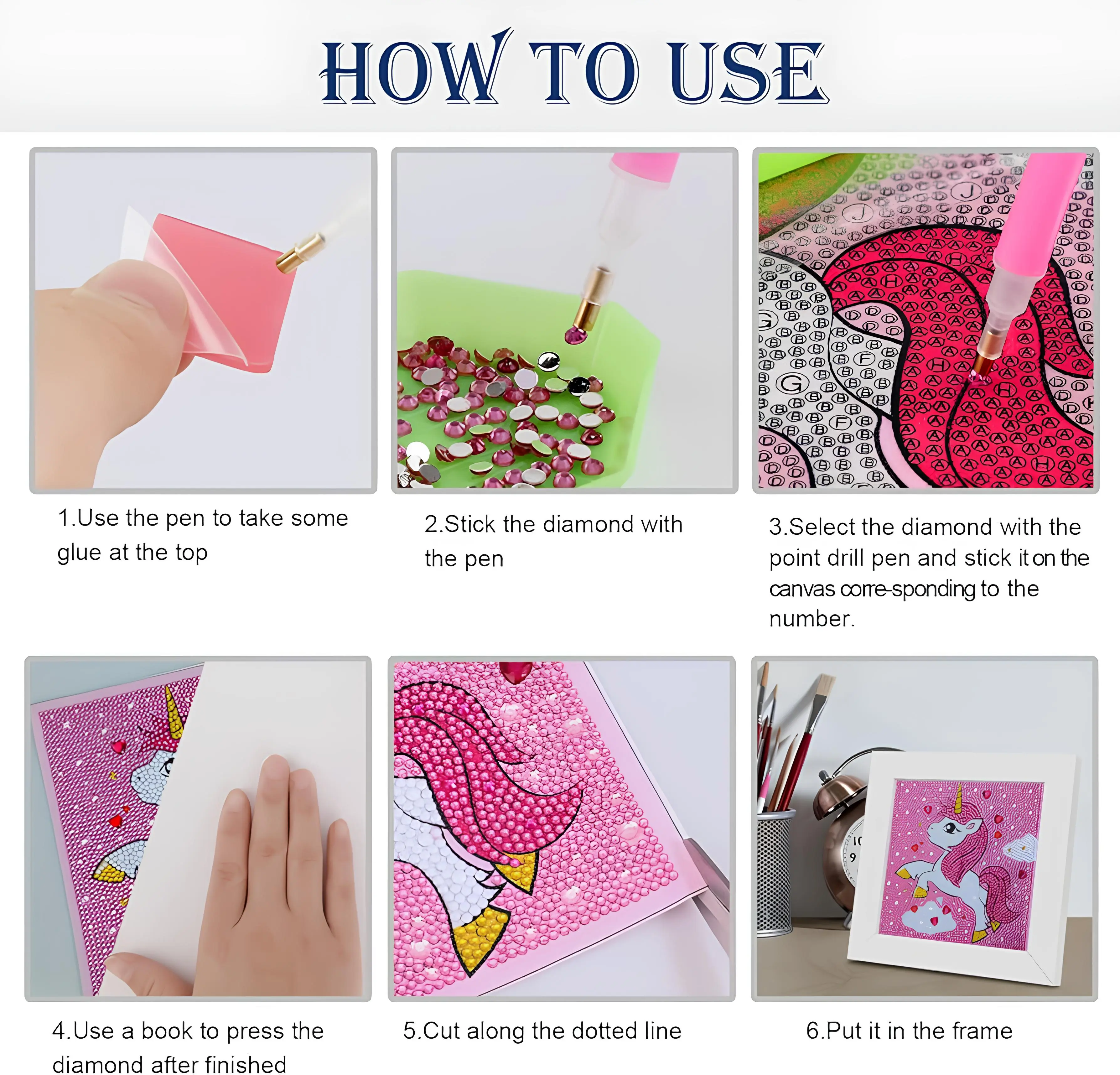 HOW TO USE

1.Use the pen to take some glue at the top

2.Stick the diamond with the pen

3.Select the diamond with the point drill pen and stick it on the canvas corre-sponding to the number.

4.Use a book to press the diamond after finished

5.Cut along the dotted line

6.Put it in the frame