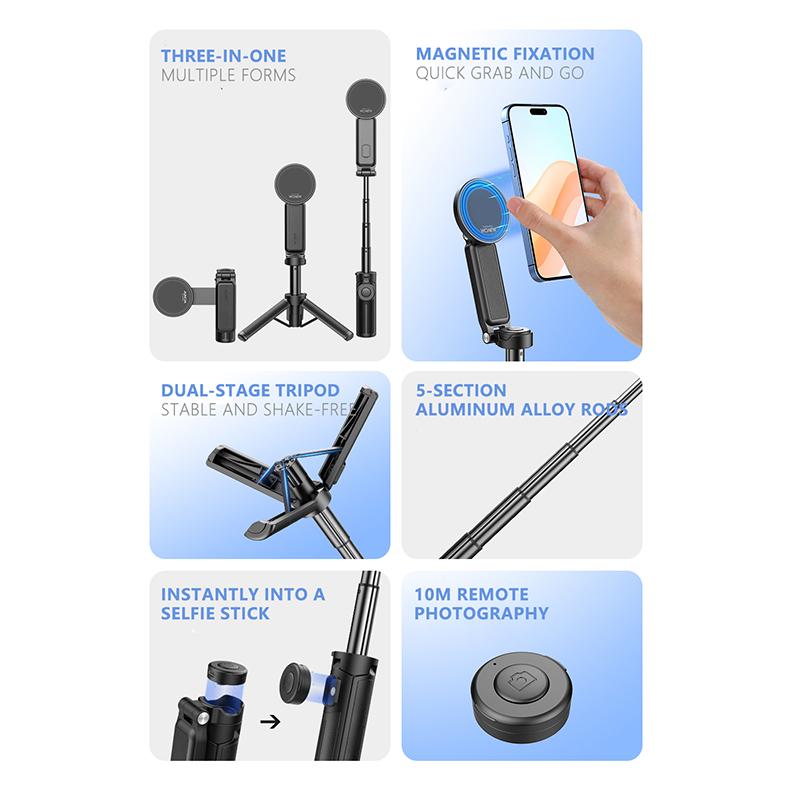 THREE-IN-ONE
MULTIPLE FORMS

MAGNETIC FIXATION
QUICK GRAB AND GO

DUAL-STAGE TRIPOD
STABLE AND SHAKE-FREE

5-SECTION
ALUMINUM ALLOY RODS

INSTANTLY INTO A
SELFIE STICK

10M REMOTE
PHOTOGRAPHY