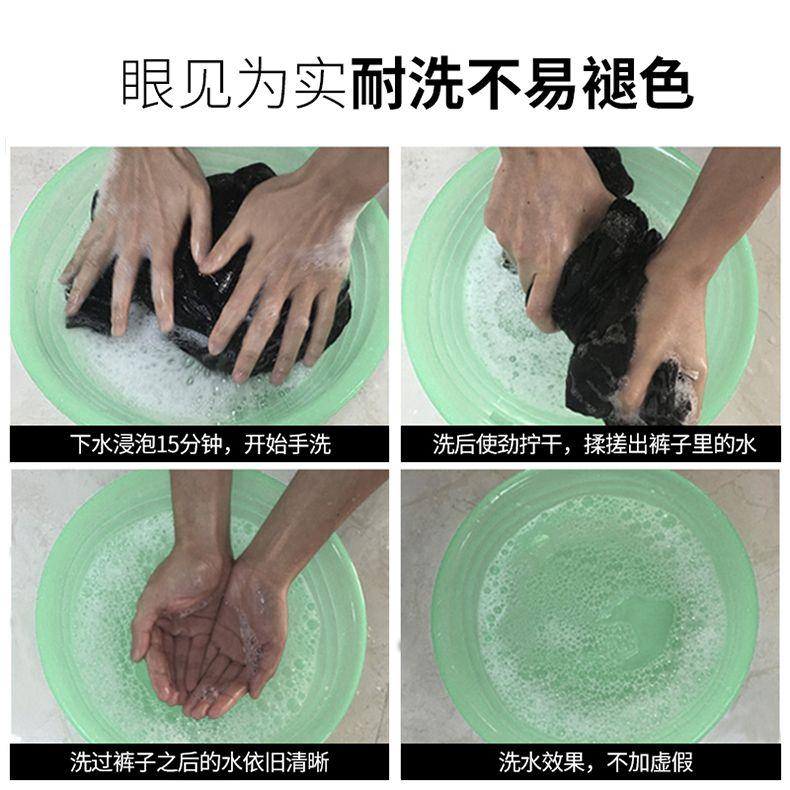 眼见为实耐洗不易褪色

下水浸泡15分钟，开始手洗

洗后使劲拧干，揉搓出裤子里的水

洗过裤子之后的水依旧清晰

洗水效果，不加虚假