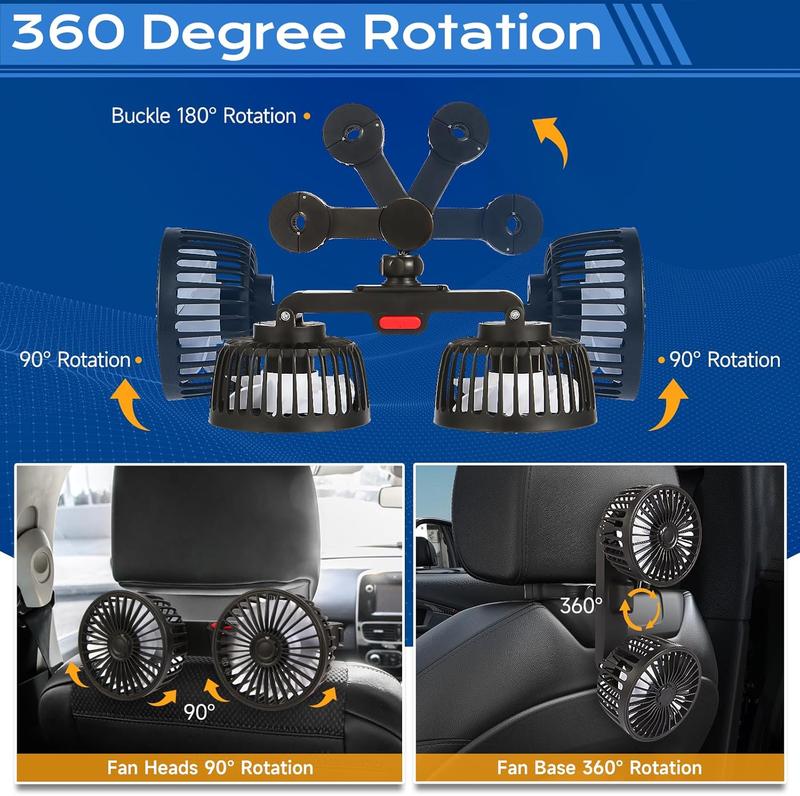 360 Degree Rotation

Buckle 180° Rotation

90° Rotation

90° Rotation

90°

360°

Fan Heads 90° Rotation

Fan Base 360° Rotation