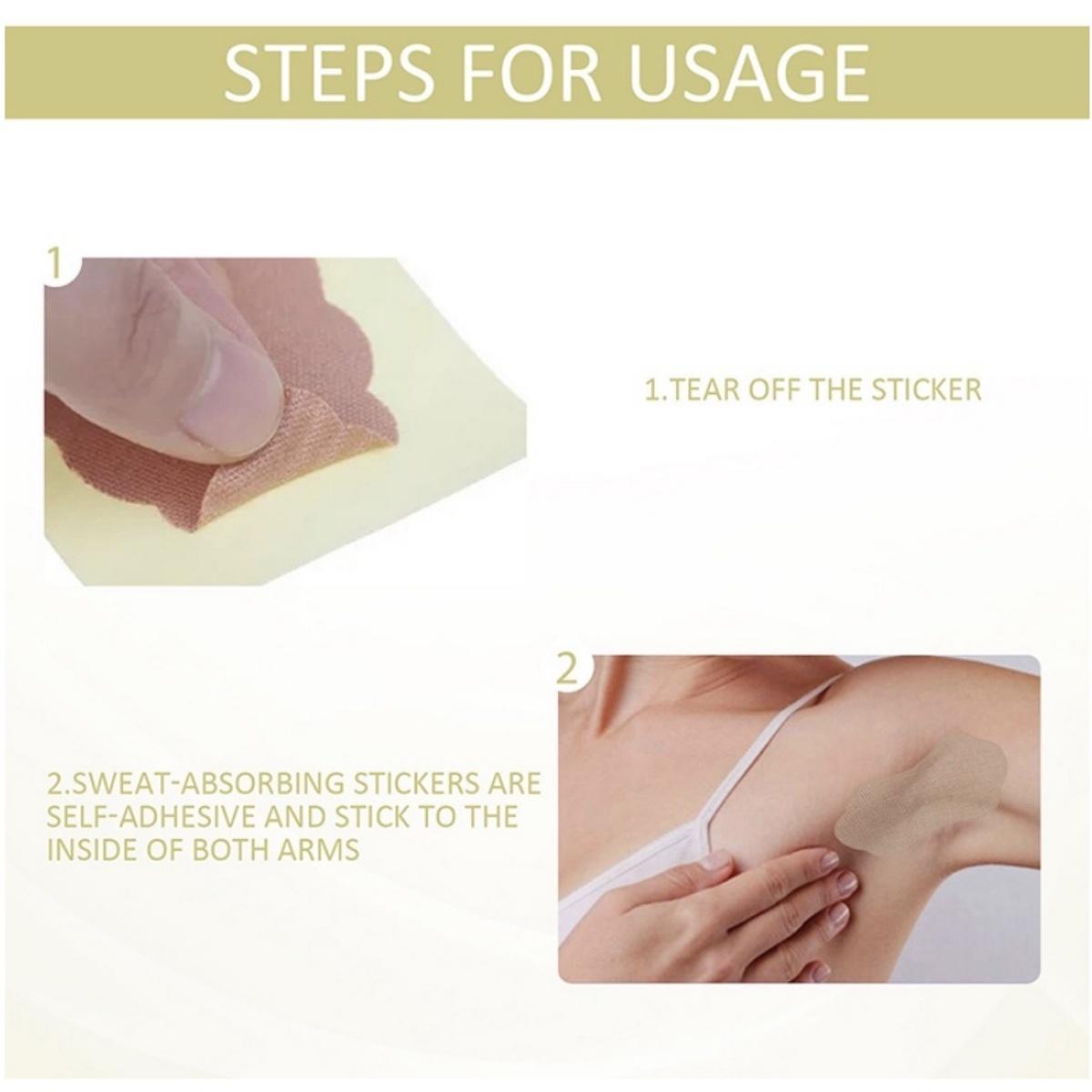 STEPS FOR USAGE

1

1.TEAR OFF THE STICKER

2

2.SWEAT-ABSORBING STICKERS ARE SELF-ADHESIVE AND STICK TO THE INSIDE OF BOTH ARMS