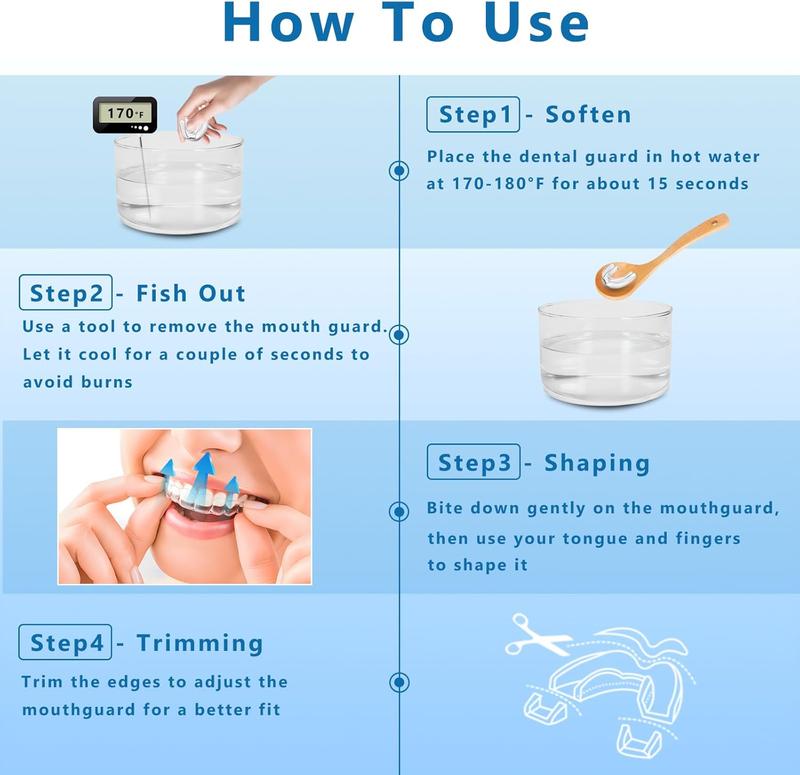 How To Use

170°F

Step1 - Soften

Place the dental guard in hot water at 170-180°F for about 15 seconds

Step2 - Fish Out

Use a tool to remove the mouth guard. Let it cool for a couple of seconds to avoid burns

Step3 - Shaping

Bite down gently on the mouthguard, then use your tongue and fingers to shape it

Step4 - Trimming

Trim the edges to adjust the mouthguard for a better fit