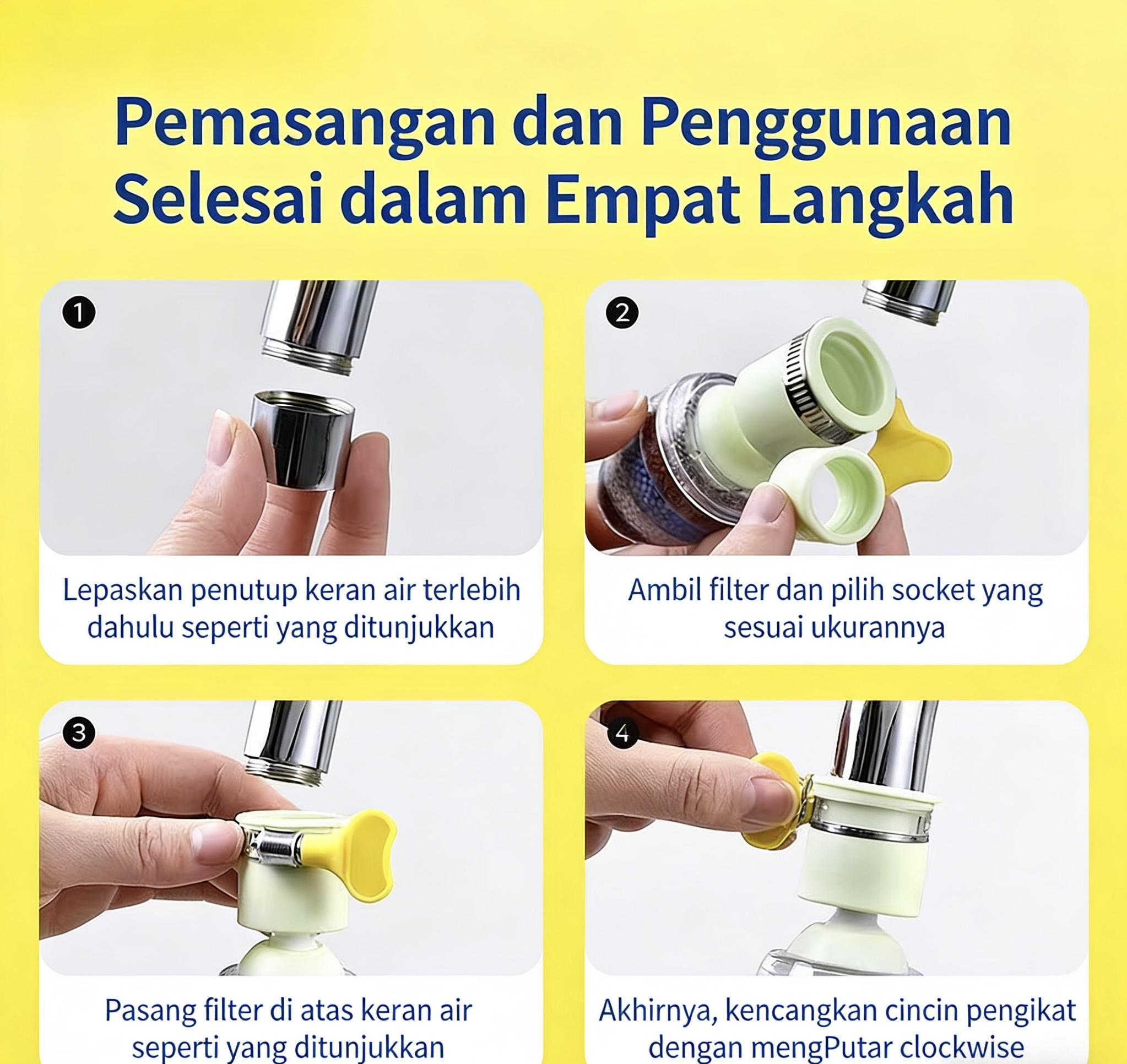 Pemasangan dan Penggunaan Selesai dalam Empat Langkah

1

Lepaskan penutup keran air terlebih dahulu seperti yang ditunjukkan

2

Ambil filter dan pilih socket yang sesuai ukurannya

3

Pasang filter di atas keran air seperti yang ditunjukkan

4

Akhirnya, kencangkan cincin pengikat dengan mengPutar clockwise