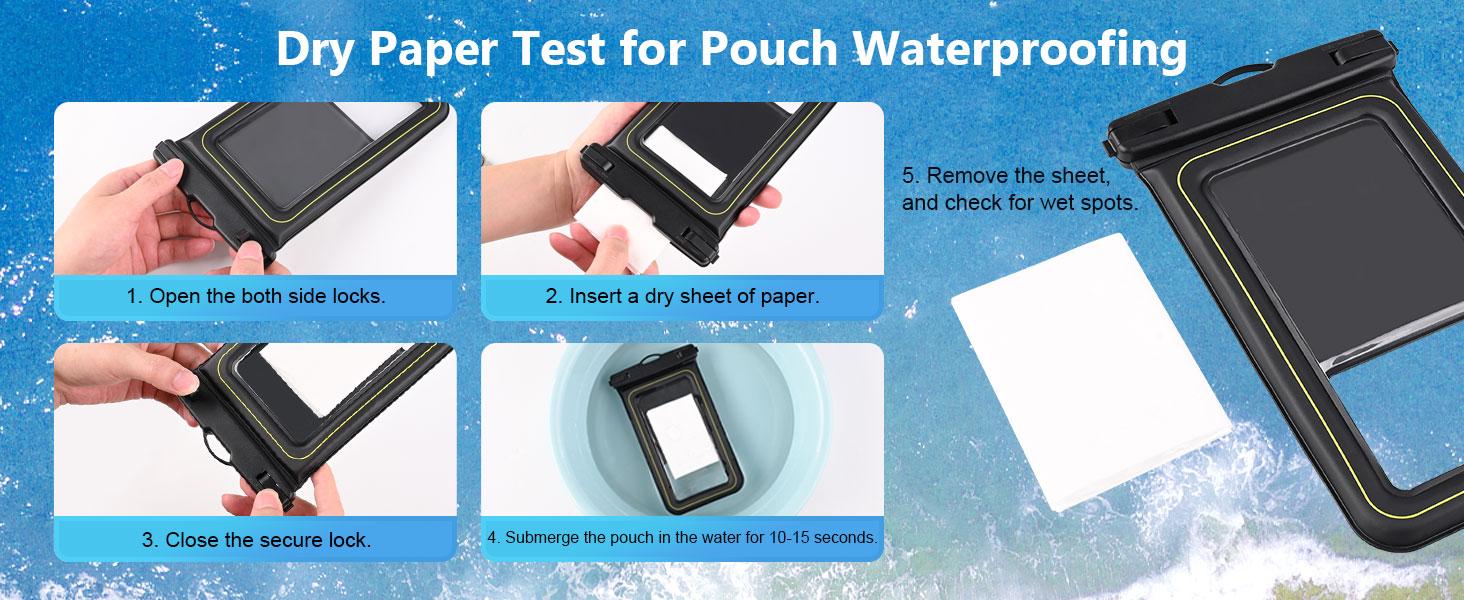 Dry Paper Test for Pouch Waterproofing

1. Open the both side locks.

2. Insert a dry sheet of paper.

3. Close the secure lock.

4. Submerge the pouch in the water for 10-15 seconds.

5. Remove the sheet, and check for wet spots.