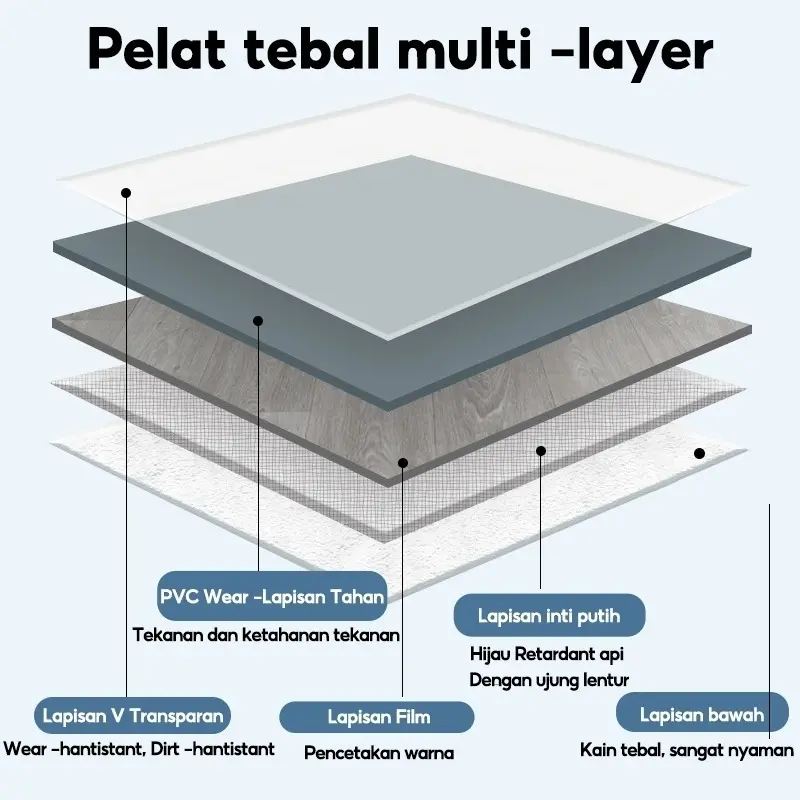 Pelat tebal multi -layer

PVC Wear -Lapisan Tahan

Tekanan dan ketahanan tekanan

Lapisan inti putih

Hijau Retardant api
Dengan ujung lentur

Lapisan V Transparan

Wear -hantistant, Dirt -hantistant

Lapisan Film

Pencetakan warna

Lapisan bawah

Kain tebal, sangat nyaman