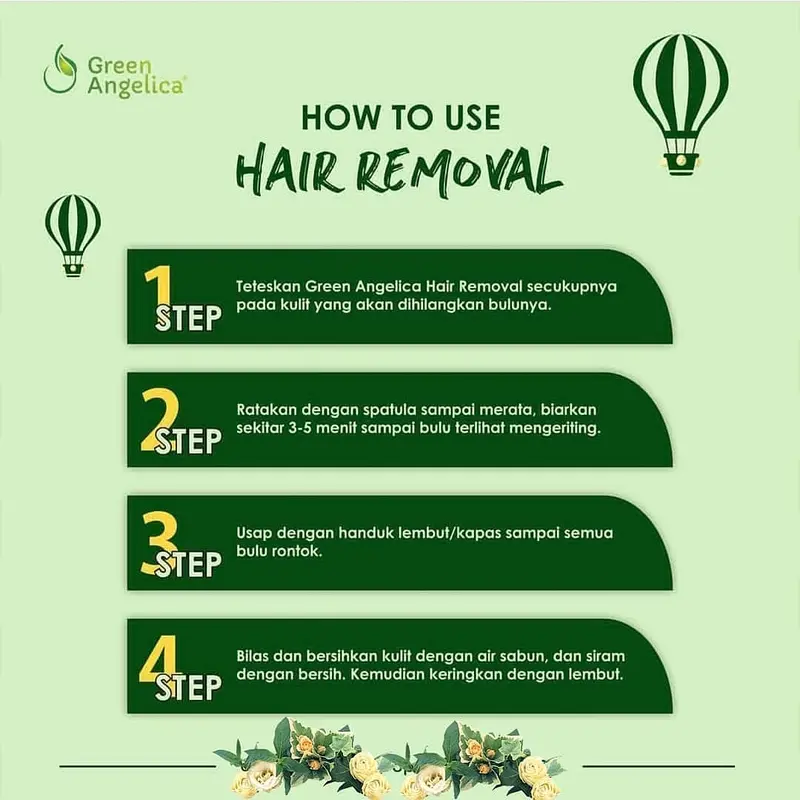 Green Angelica

HOW TO USE
HAIR REMOVAL

1 STEP
Teteskan Green Angelica Hair Removal secukupnya pada kulit yang akan dihilangkan bulunya.

2 STEP
Ratakan dengan spatula sampai merata, biarkan sekitar 3-5 menit sampai bulu terlihat mengeriting.

3 STEP
Usap dengan handuk lembut/kapas sampai semua bulu rontok.

4 STEP
Bilas dan bersihkan kulit dengan air sabun, dan siram dengan bersih. Kemudian keringkan dengan lembut.