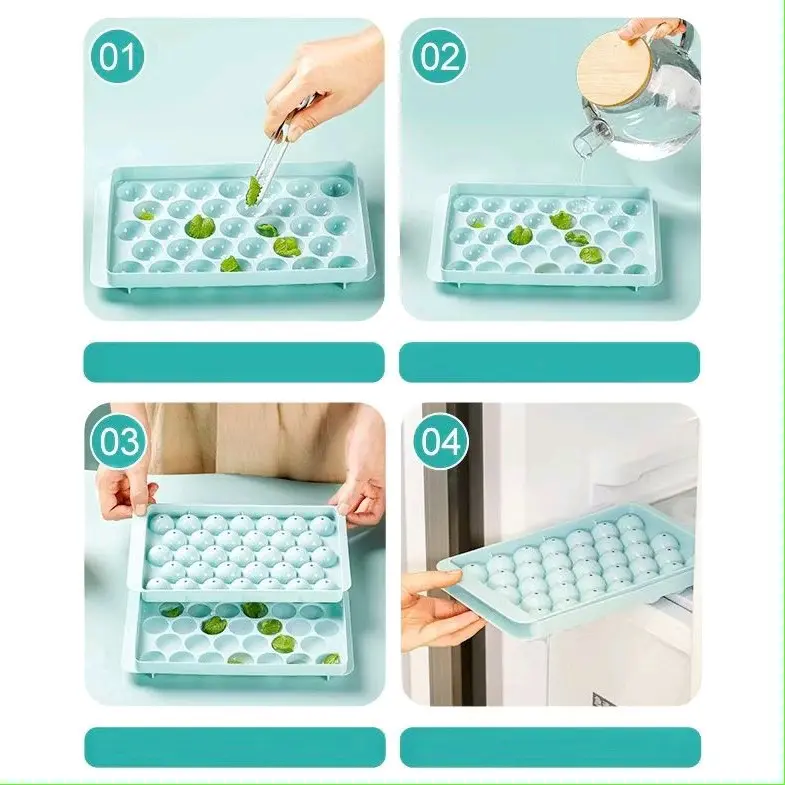 01

02

03

04