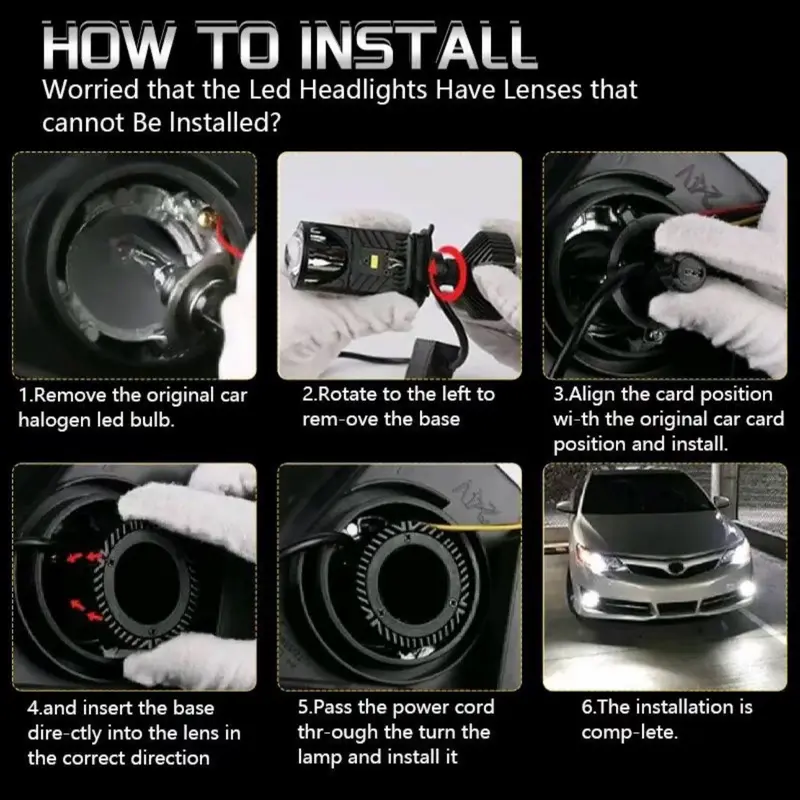 HOW TO INSTALL
Worried that the Led Headlights Have Lenses that cannot Be Installed?

1.Remove the original car halogen led bulb.

2.Rotate to the left to rem-ove the base

3.Align the card position wi-th the original car card position and install.

4.and insert the base dire-ctly into the lens in the correct direction

5.Pass the power cord thr-ough the turn the lamp and install it

6.The installation is comp-lete.