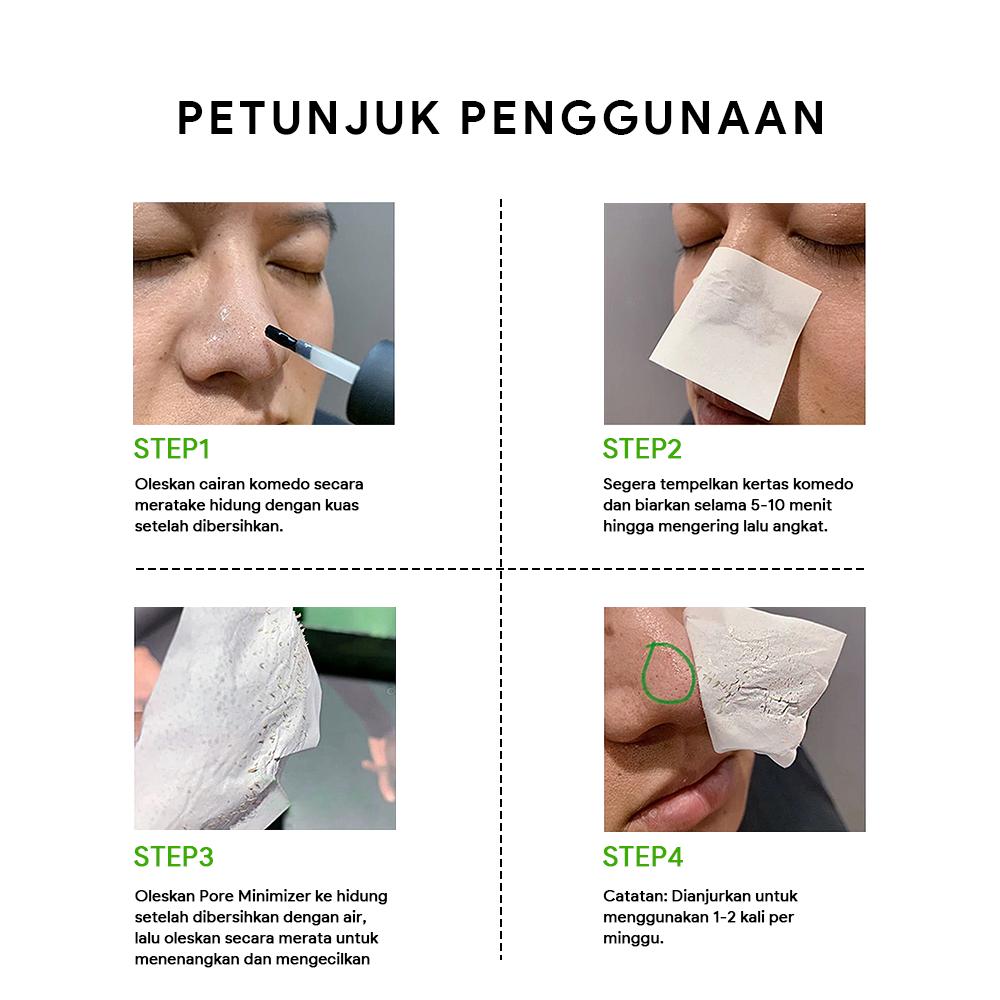 PETUNJUK PENGGUNAAN

STEP1

Oleskan cairan komedo secara meratake hidung dengan kuas setelah dibersihkan.

STEP2

Segera tempelkan kertas komedo dan biarkan selama 5-10 menit hingga mengering lalu angkat.

STEP3

Oleskan Pore Minimizer ke hidung setelah dibersihkan dengan air, lalu oleskan secara merata untuk menenangkan dan mengecilkan

STEP4

Catatan: Dianjurkan untuk menggunakan 1-2 kali per minggu.