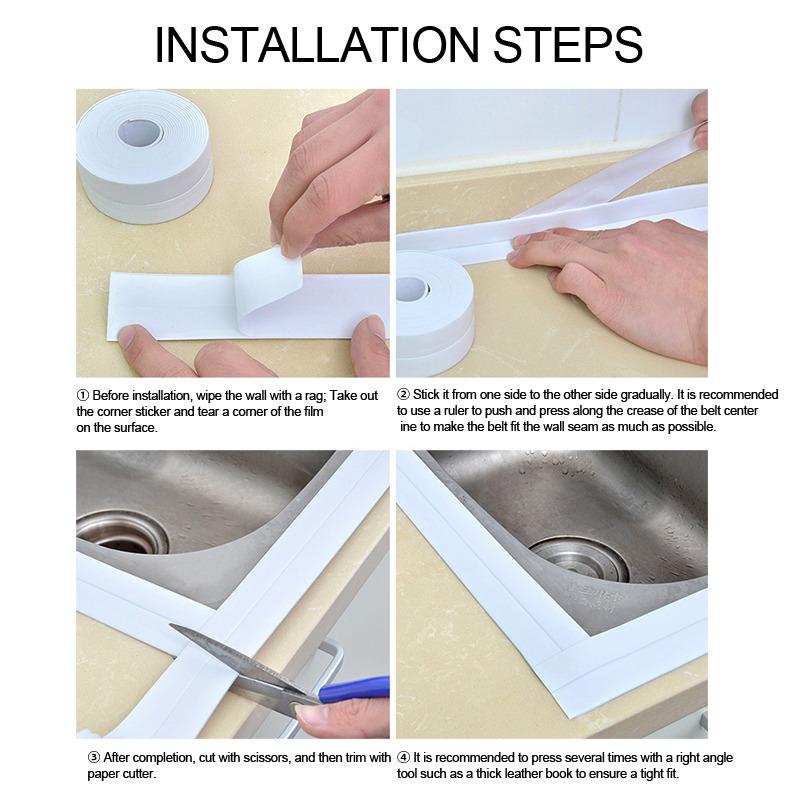 INSTALLATION STEPS

① Before installation, wipe the wall with a rag; Take out the corner sticker and tear a corner of the film on the surface.

② Stick it from one side to the other side gradually. It is recommended to use a ruler to push and press along the crease of the belt center ine to make the belt fit the wall seam as much as possible.

③ After completion, cut with scissors, and then trim with paper cutter.

④ It is recommended to press several times with a right angle tool such as a thick leather book to ensure a tight fit.