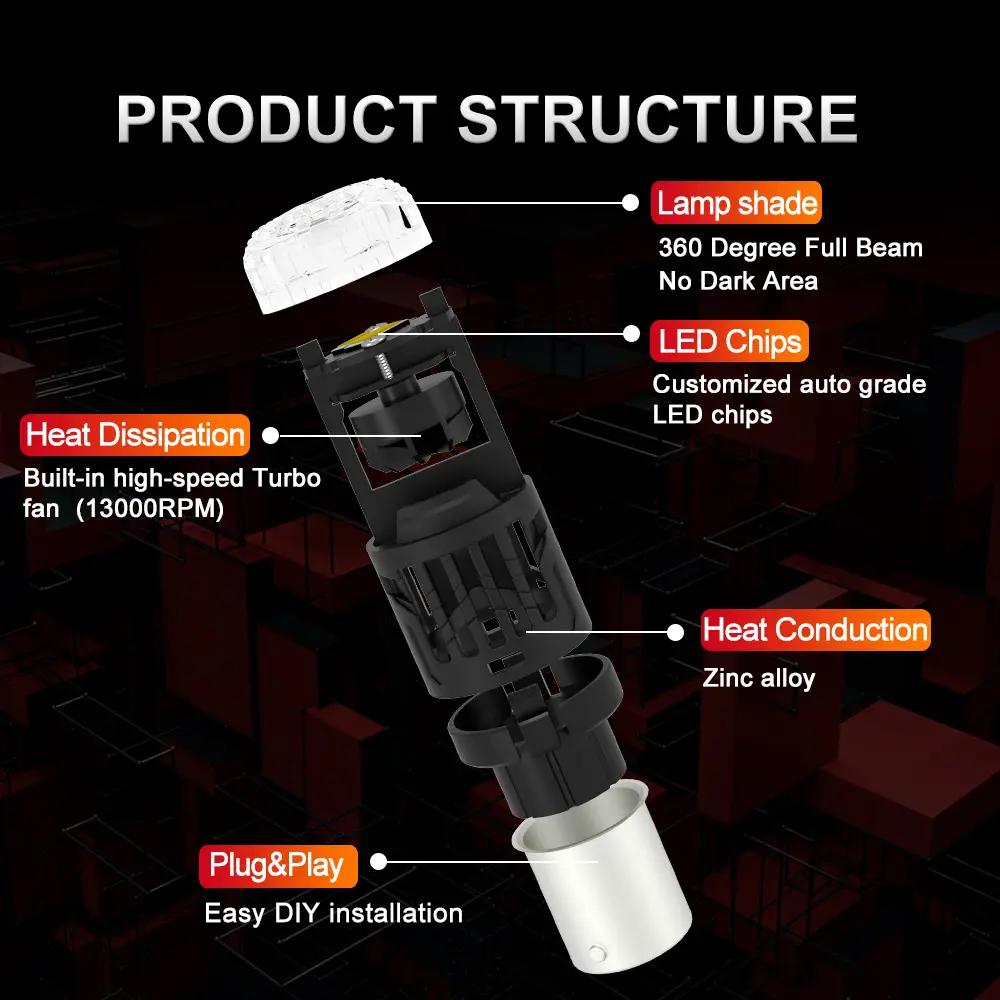 PRODUCT STRUCTURE

Lamp shade
360 Degree Full Beam
No Dark Area

LED Chips
Customized auto grade LED chips

Heat Dissipation
Built-in high-speed Turbo fan (13000RPM)

Heat Conduction
Zinc alloy

Plug&Play
Easy DIY installation