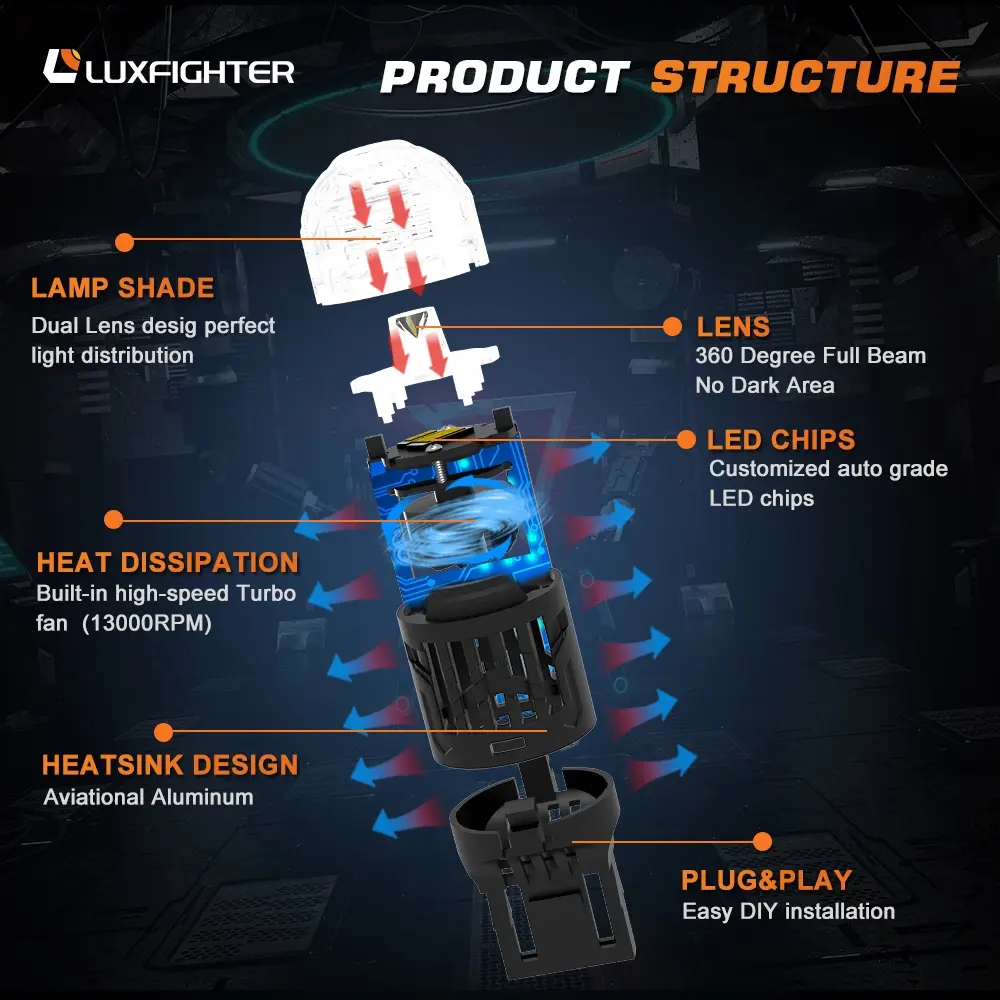 LUXFIGHTER

PRODUCT STRUCTURE

LAMP SHADE
Dual Lens desig perfect light distribution

LENS
360 Degree Full Beam
No Dark Area

LED CHIPS
Customized auto grade LED chips

HEAT DISSIPATION
Built-in high-speed Turbo fan (13000RPM)

HEATSINK DESIGN
Aviational Aluminum

PLUG&PLAY
Easy DIY installation