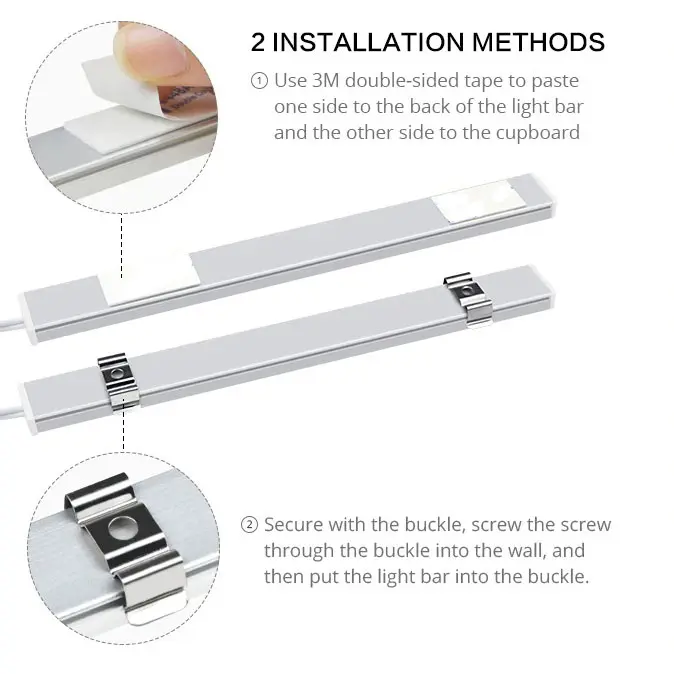 2 INSTALLATION METHODS

① Use 3M double-sided tape to paste one side to the back of the light bar and the other side to the cupboard

② Secure with the buckle, screw the screw through the buckle into the wall, and then put the light bar into the buckle.