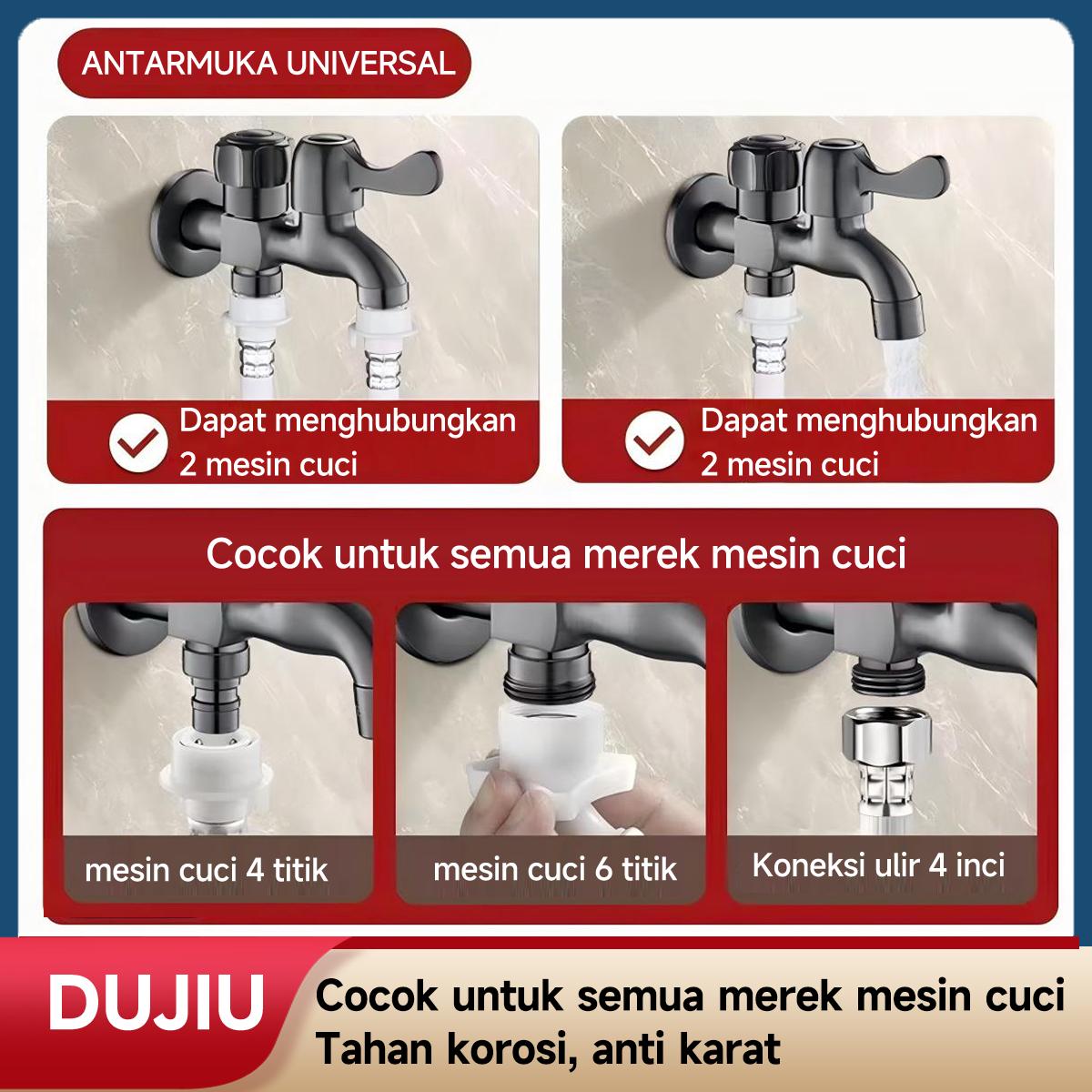 ANTARMUKA UNIVERSAL

Dapat menghubungkan 2 mesin cuci

Dapat menghubungkan 2 mesin cuci

Cocok untuk semua merek mesin cuci

mesin cuci 4 titik

mesin cuci 6 titik

Koneksi ulir 4 inci

DUJIU

Cocok untuk semua merek mesin cuci
Tahan korosi, anti karat