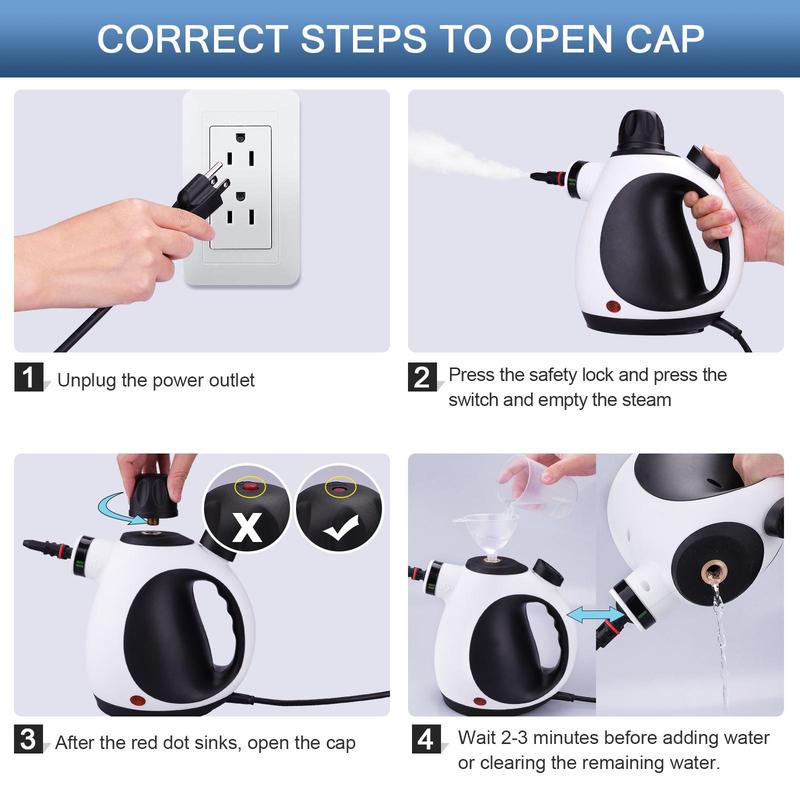 CORRECT STEPS TO OPEN CAP

1 Unplug the power outlet

2 Press the safety lock and press the switch and empty the steam

X

3 After the red dot sinks, open the cap

4 Wait 2-3 minutes before adding water or clearing the remaining water.