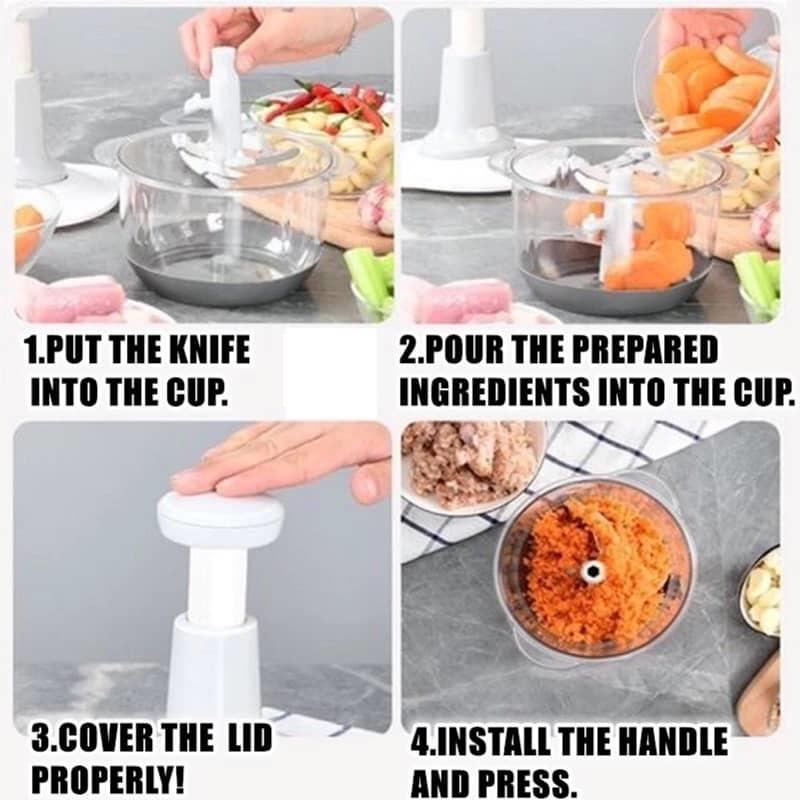 1.PUT THE KNIFE INTO THE CUP.

2.POUR THE PREPARED INGREDIENTS INTO THE CUP.

3.COVER THE LID PROPERLY!

4.INSTALL THE HANDLE AND PRESS.