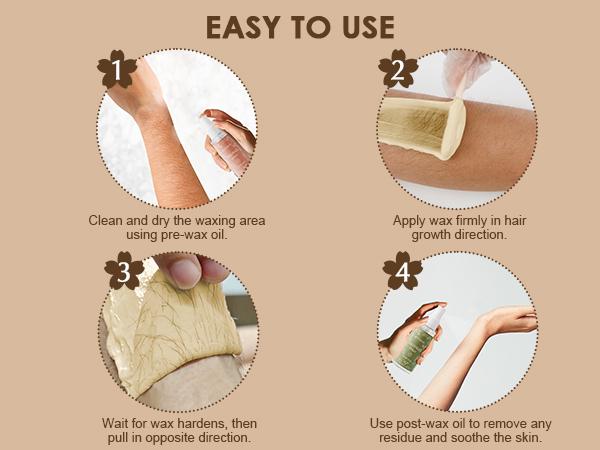 EASY TO USE

1

Clean and dry the waxing area using pre-wax oil.

2

Apply wax firmly in hair growth direction.

3

Wait for wax hardens, then pull in opposite direction.

4

Use post-wax oil to remove any residue and soothe the skin.