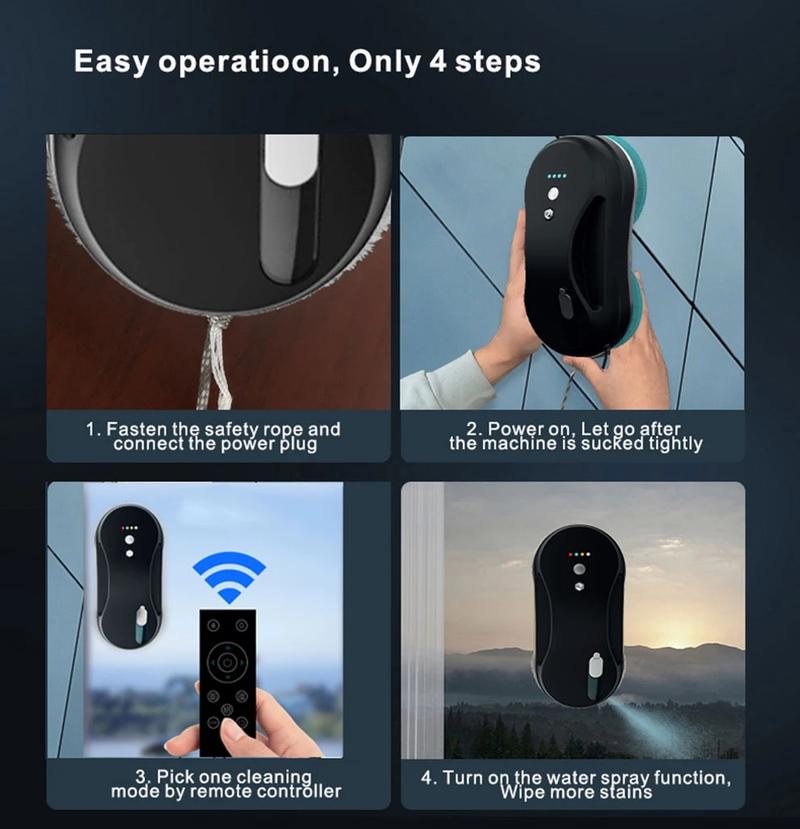 Easy operatioon, Only 4 steps

1. Fasten the safety rope and connect the power plug

2. Power on, Let go after the machine is sucked tightly

3. Pick one cleaning mode by remote controller

4. Turn on the water spray function, Wipe more stains