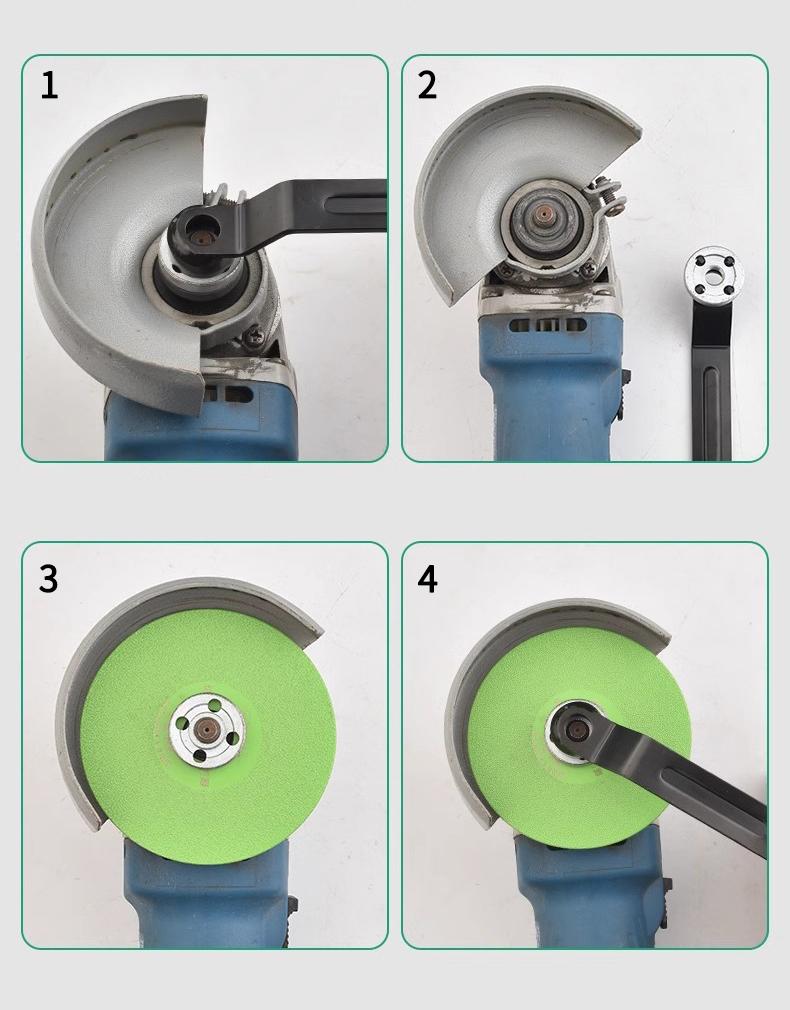 1

2

3

4