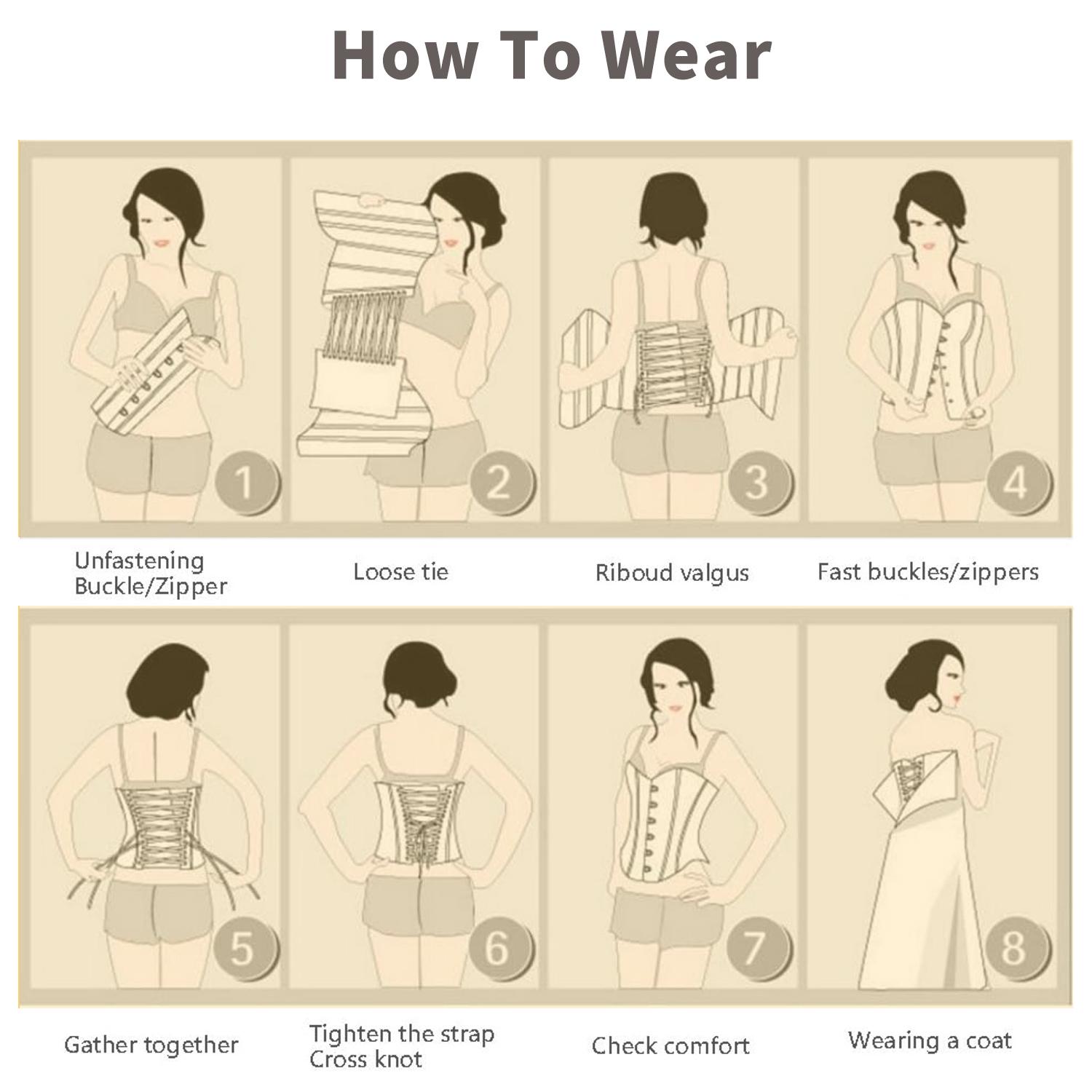 How To Wear

1

2

3

4

Unfastening Buckle/Zipper

Loose tie

Riboud valgus

Fast buckles/zippers

5

6

7

8

Gather together

Tighten the strap Cross knot

Check comfort

Wearing a coat