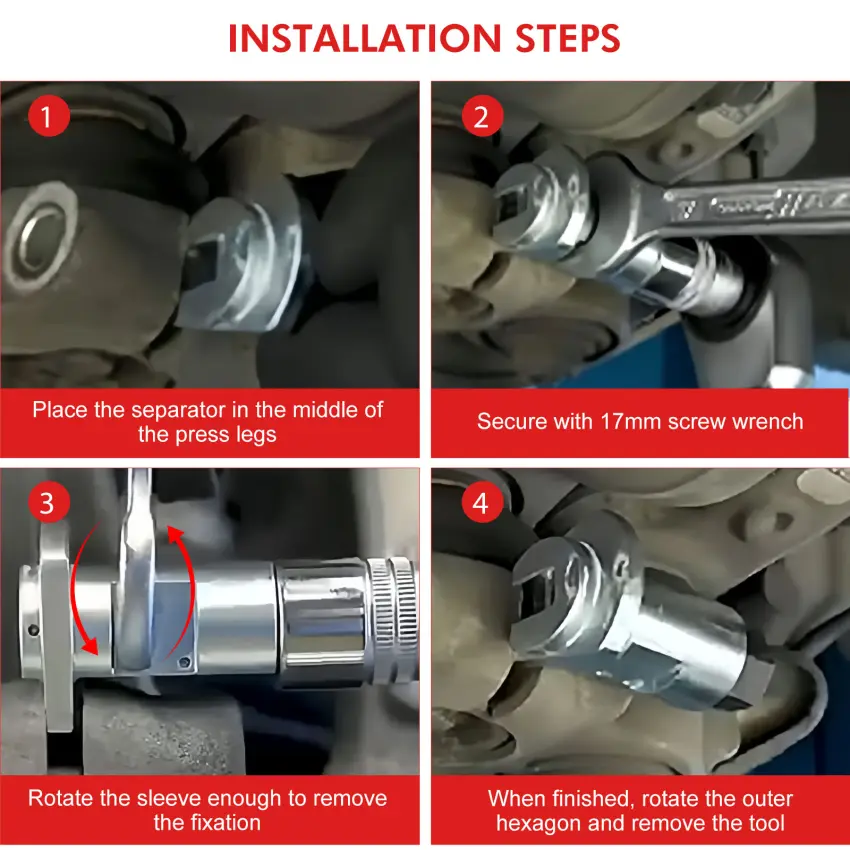 INSTALLATION STEPS

1

Place the separator in the middle of the press legs

2

Secure with 17mm screw wrench

3

Rotate the sleeve enough to remove the fixation

4

When finished, rotate the outer hexagon and remove the tool