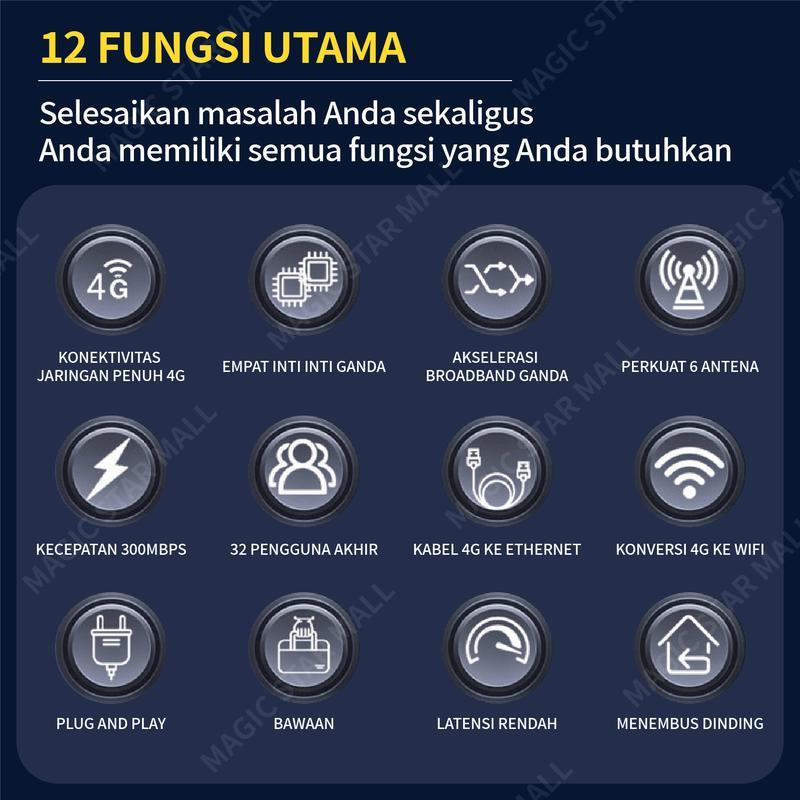 12 FUNGSI UTAMA

Selesaikan masalah Anda sekaligus
Anda memiliki semua fungsi yang Anda butuhkan

4G

KONEKTIVITAS JARINGAN PENUH 4G

EMPAT INTI INTI GANDA

AKSELERASI BROADBAND GANDA

PERKUAT 6 ANTENA

KECEPATAN 300MBPS

32 PENGGUNA AKHIR

KABEL 4G KE ETHERNET

KONVERSI 4G KE WIFI

PLUG AND PLAY

BAWAAN

LATENSI RENDAH

MENEMBUS DINDING

MAGIC STAR MALL