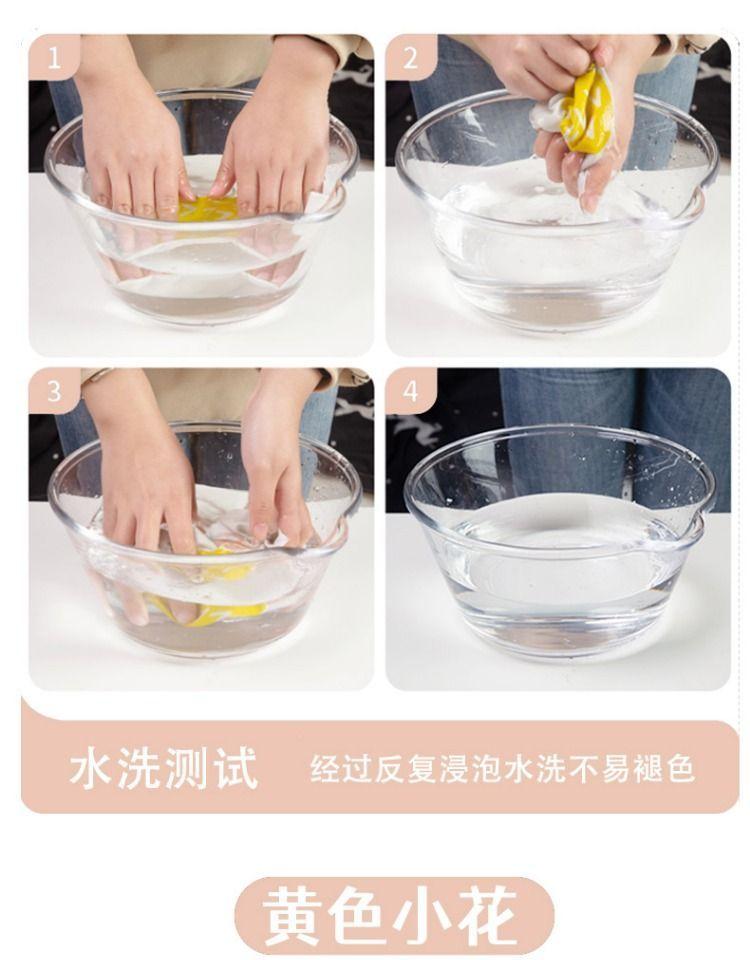 1

2

3

4

水洗测试 经过反复浸泡水洗不易褪色

黄色小花