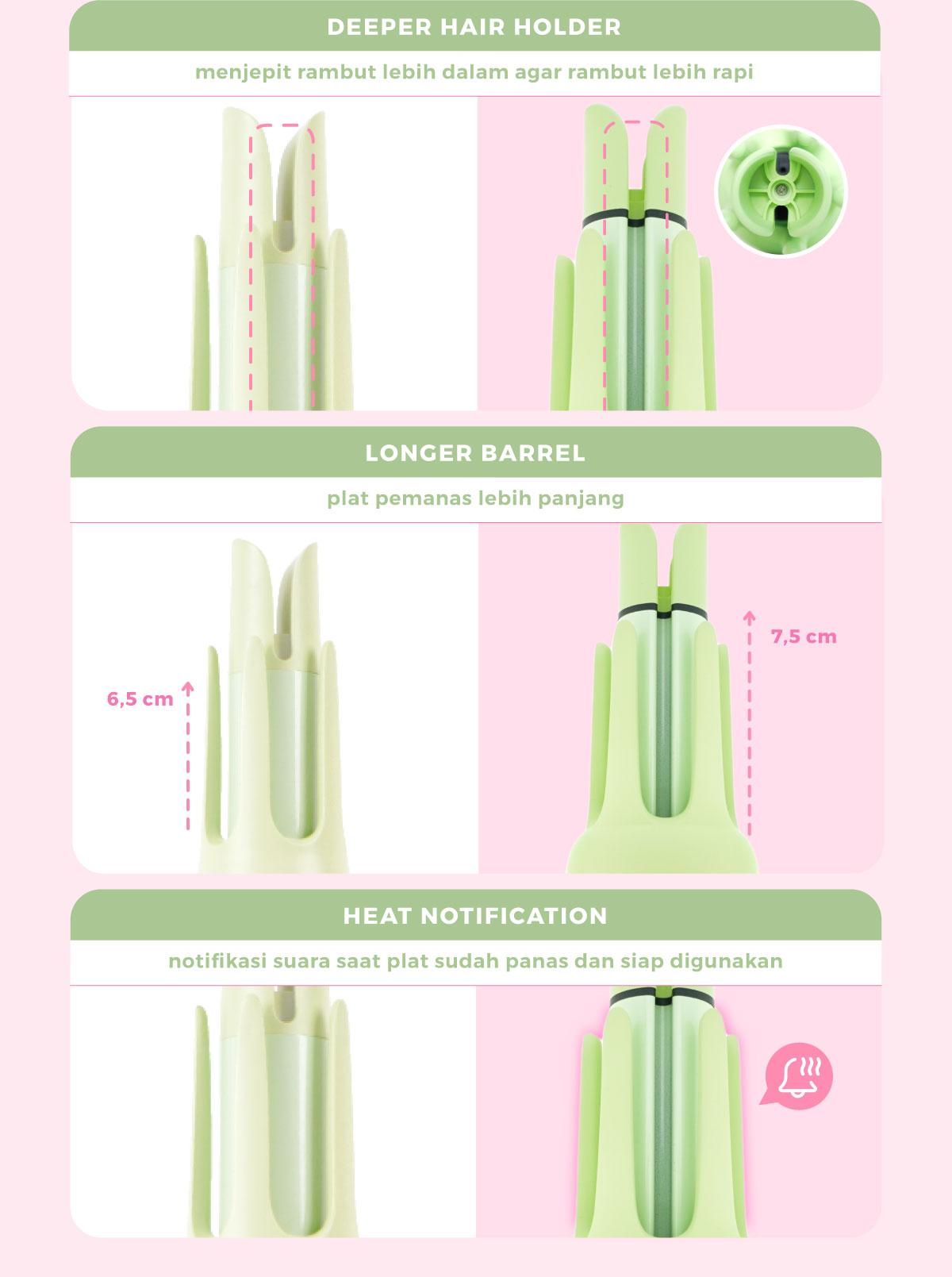 DEEPER HAIR HOLDER

menjepit rambut lebih dalam agar rambut lebih rapi

LONGER BARREL

plat pemanas lebih panjang

6,5 cm

7,5 cm

HEAT NOTIFICATION

notifikasi suara saat plat sudah panas dan siap digunakan