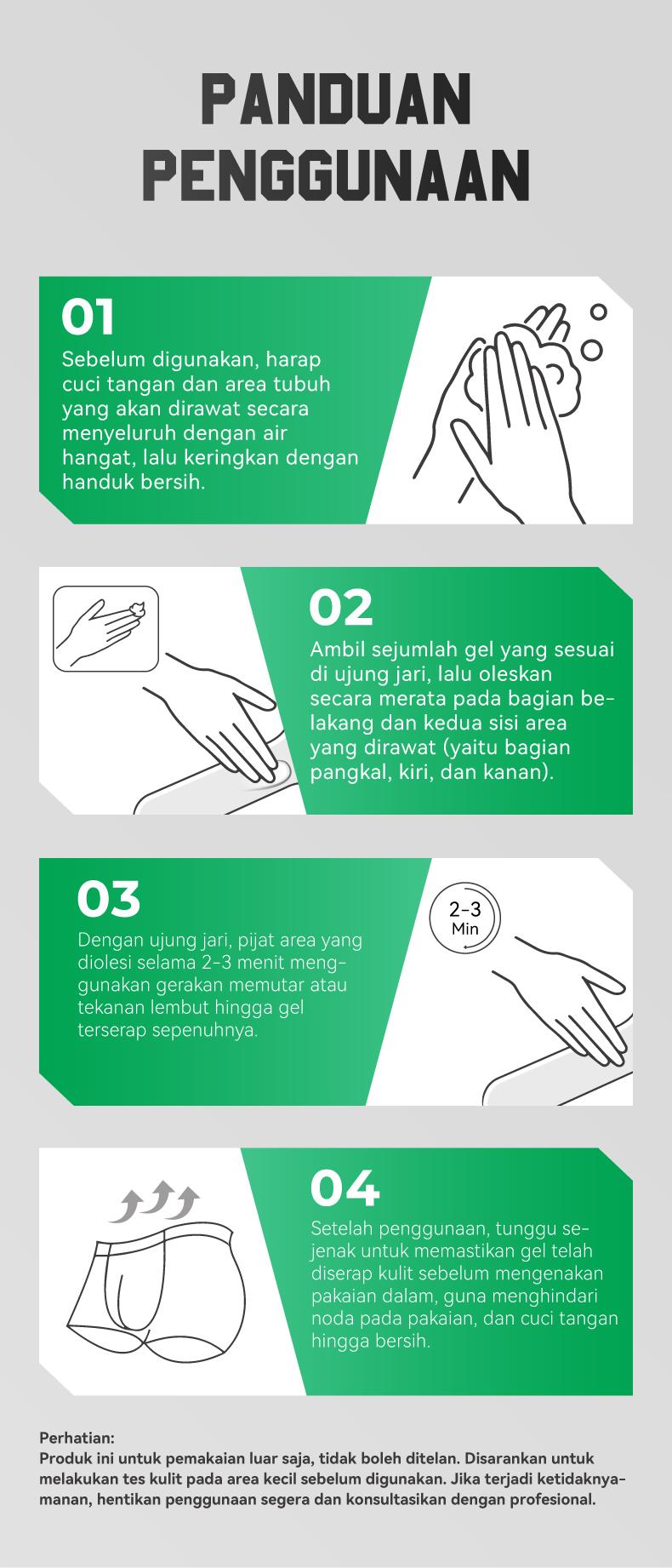 PANDUAN PENGGUNAAN

01
Sebelum digunakan, harap cuci tangan dan area tubuh yang akan dirawat secara menyeluruh dengan air hangat, lalu keringkan dengan handuk bersih.

02
Ambil sejumlah gel yang sesuai di ujung jari, lalu oleskan secara merata pada bagian belakang dan kedua sisi area yang dirawat (yaitu bagian pangkal, kiri, dan kanan).

03
Dengan ujung jari, pijat area yang diolesi selama 2-3 menit menggunakan gerakan memutar atau tekanan lembut hingga gel terserap sepenuhnya.

2-3 Min

04
Setelah penggunaan, tunggu sejenak untuk memastikan gel telah diserap kulit sebelum mengenakan pakaian dalam, guna menghindari noda pada pakaian, dan cuci tangan hingga bersih.

Perhatian:
Produk ini untuk pemakaian luar saja, tidak boleh ditelan. Disarankan untuk melakukan tes kulit pada area kecil sebelum digunakan. Jika terjadi ketidaknyamanan, hentikan penggunaan segera dan konsultasikan dengan profesional.